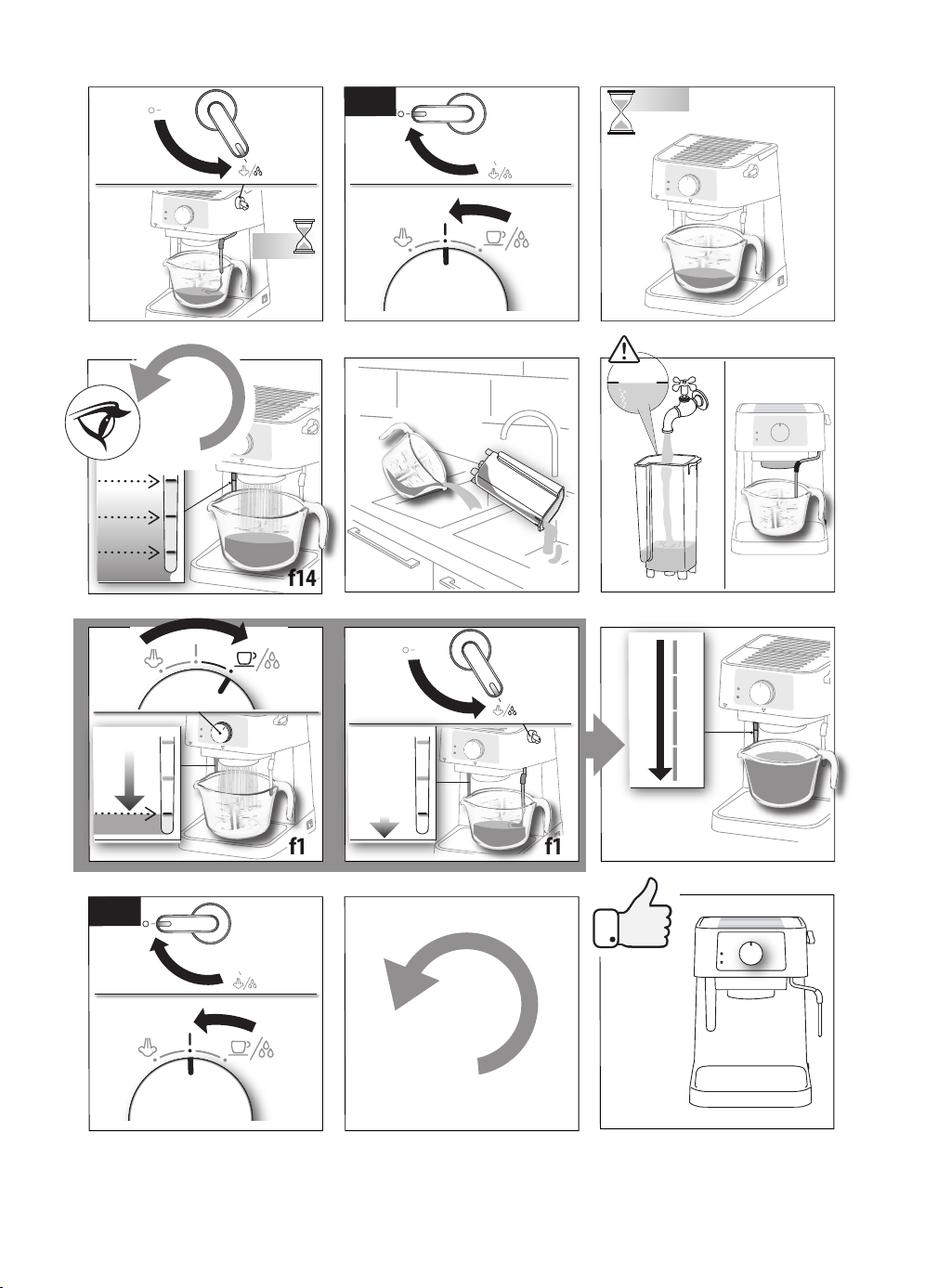 f14

f1

f1