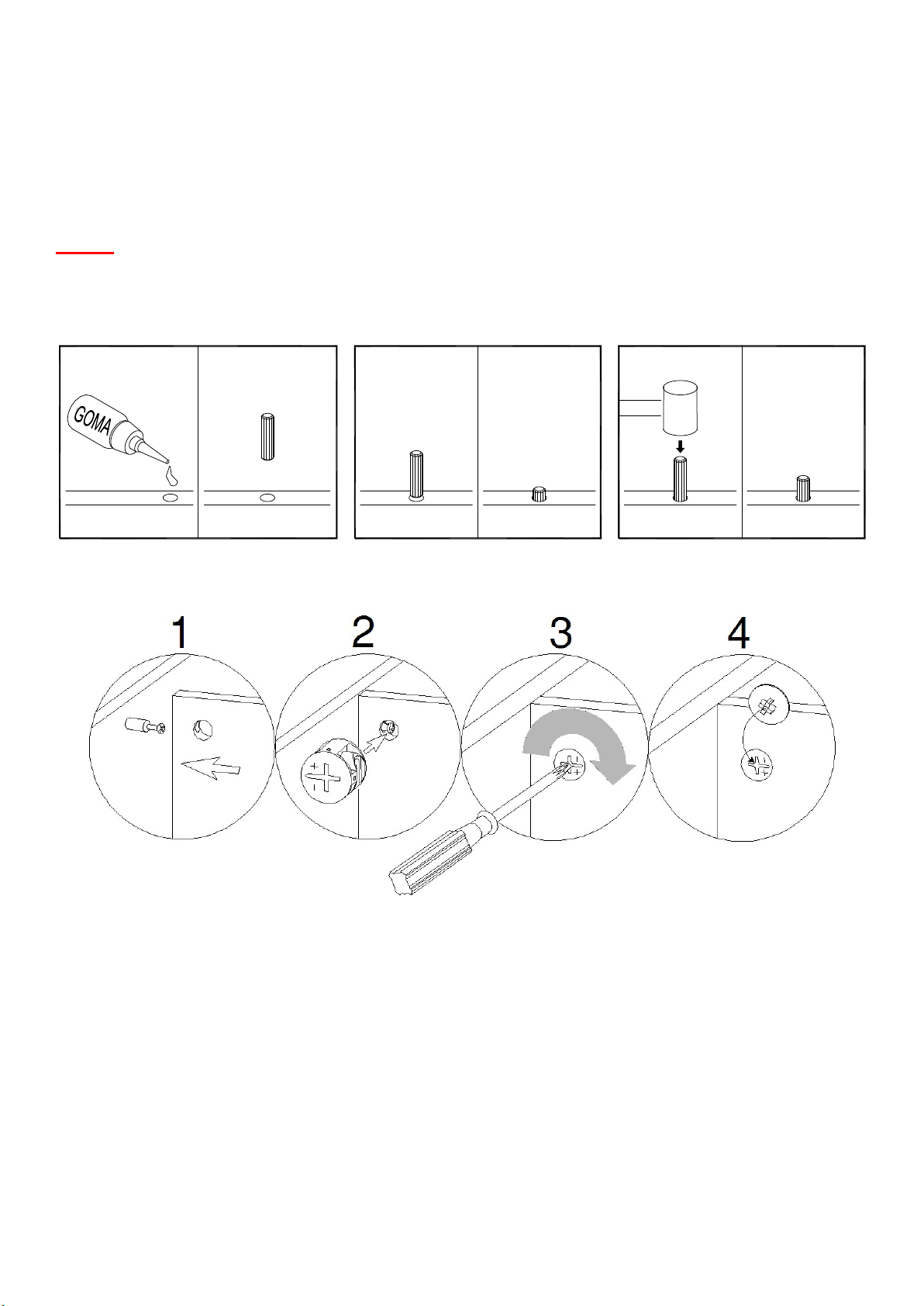 GOMA

1

2

3

4