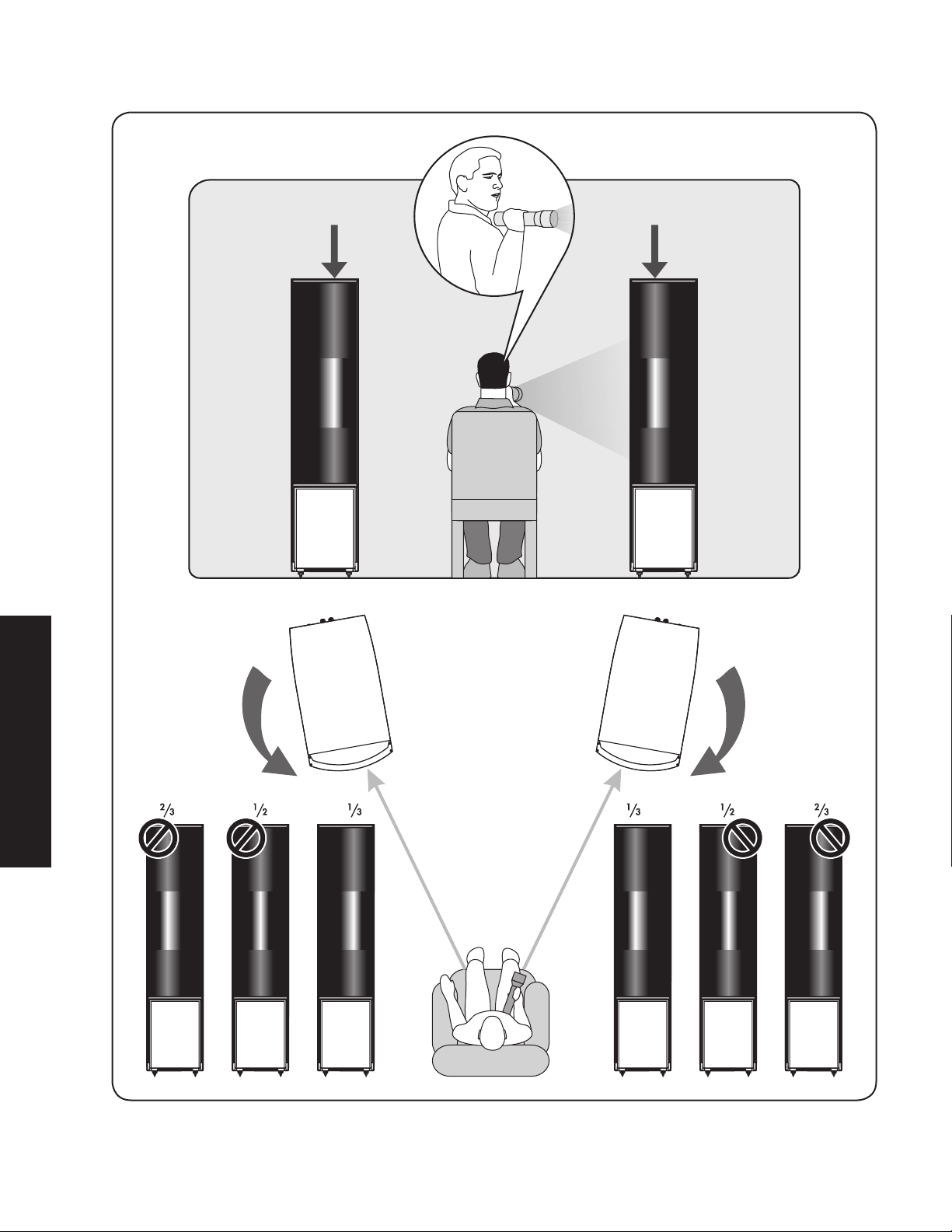 $\frac{2}{3}$ $\frac{1}{2}$ $\frac{1}{3}$

$\frac{1}{3}$ $\frac{1}{2}$ $\frac{2}{3}$