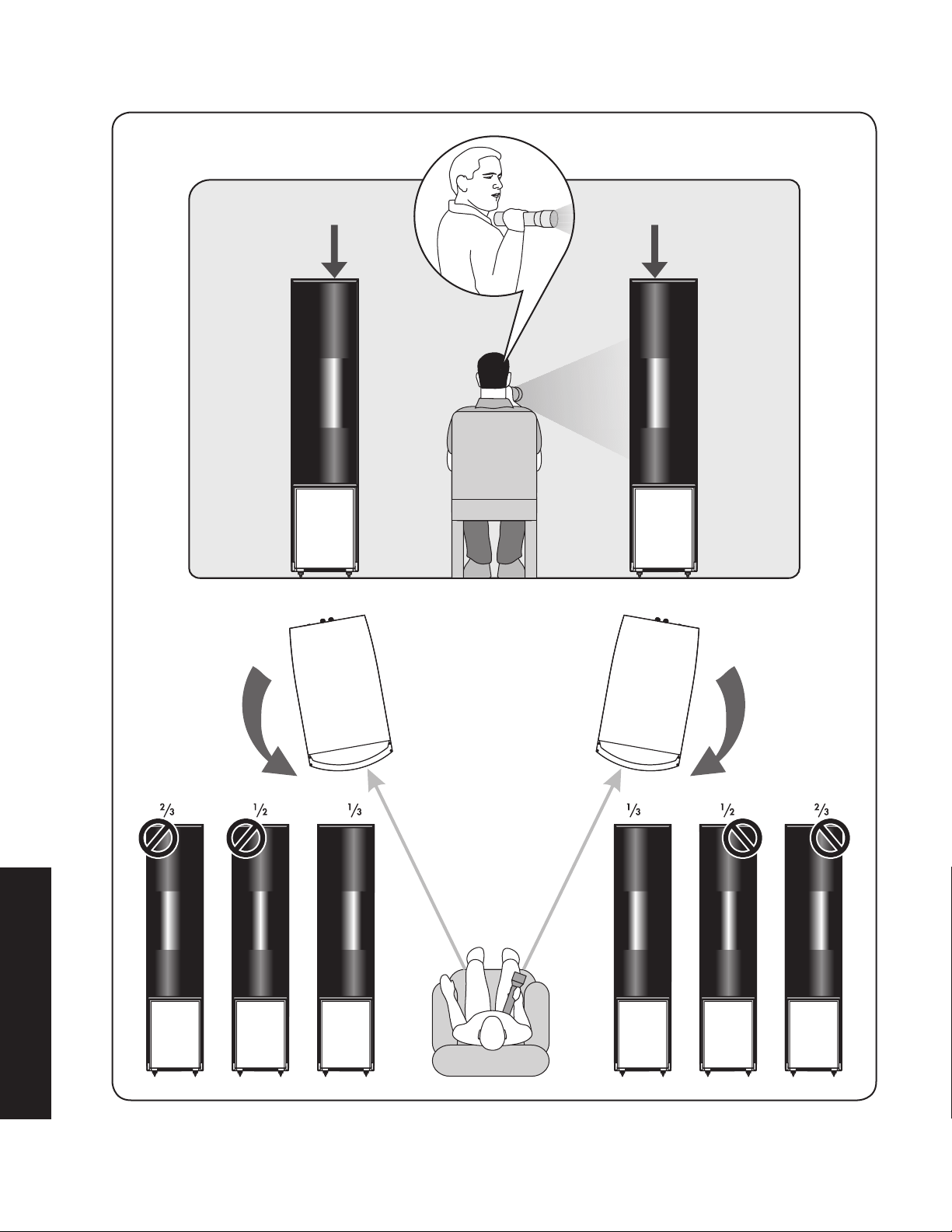 $\frac{2}{3}$ $\frac{1}{2}$ $\frac{1}{3}$ $\frac{1}{3}$ $\frac{1}{2}$ $\frac{2}{3}$