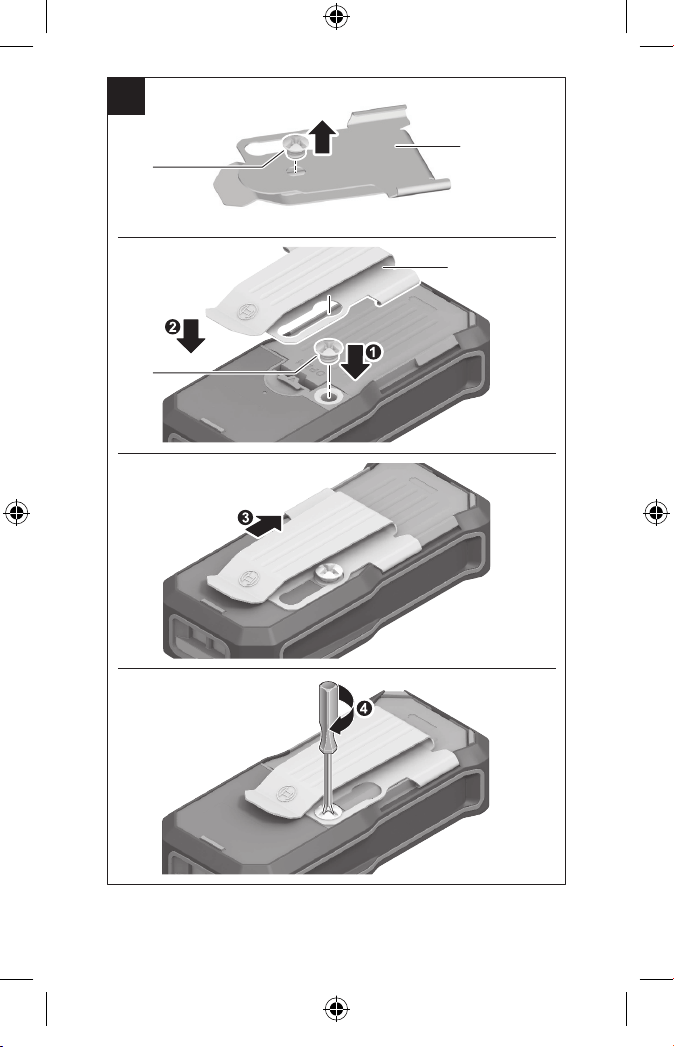 2
1
3
4