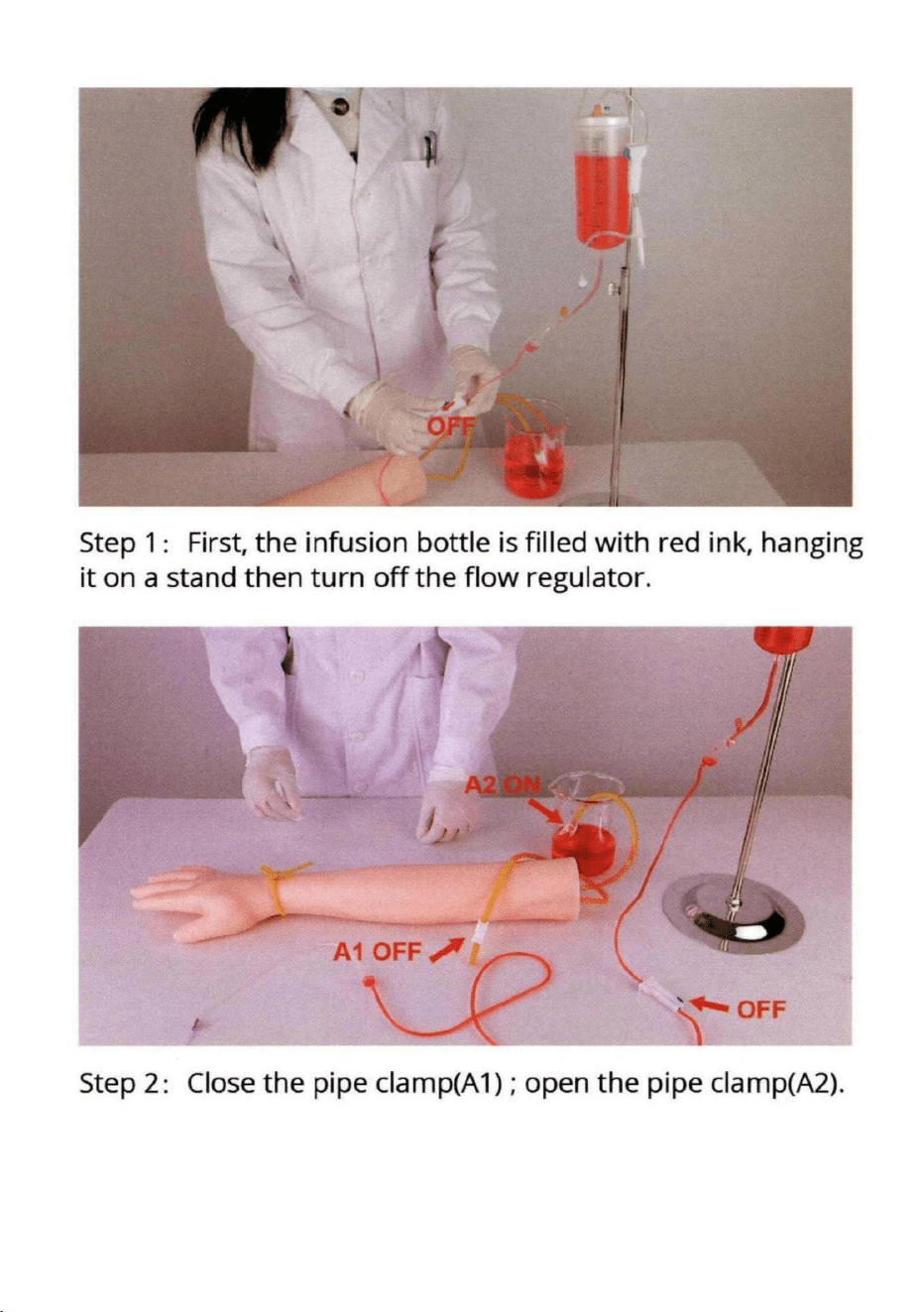 OFF

Step 1: First, the infusion bottle is filled with red ink, hanging it on a stand then turn off the flow regulator.

A2 ON

A1 OFF

OFF

Step 2: Close the pipe clamp(A1) ; open the pipe clamp(A2).