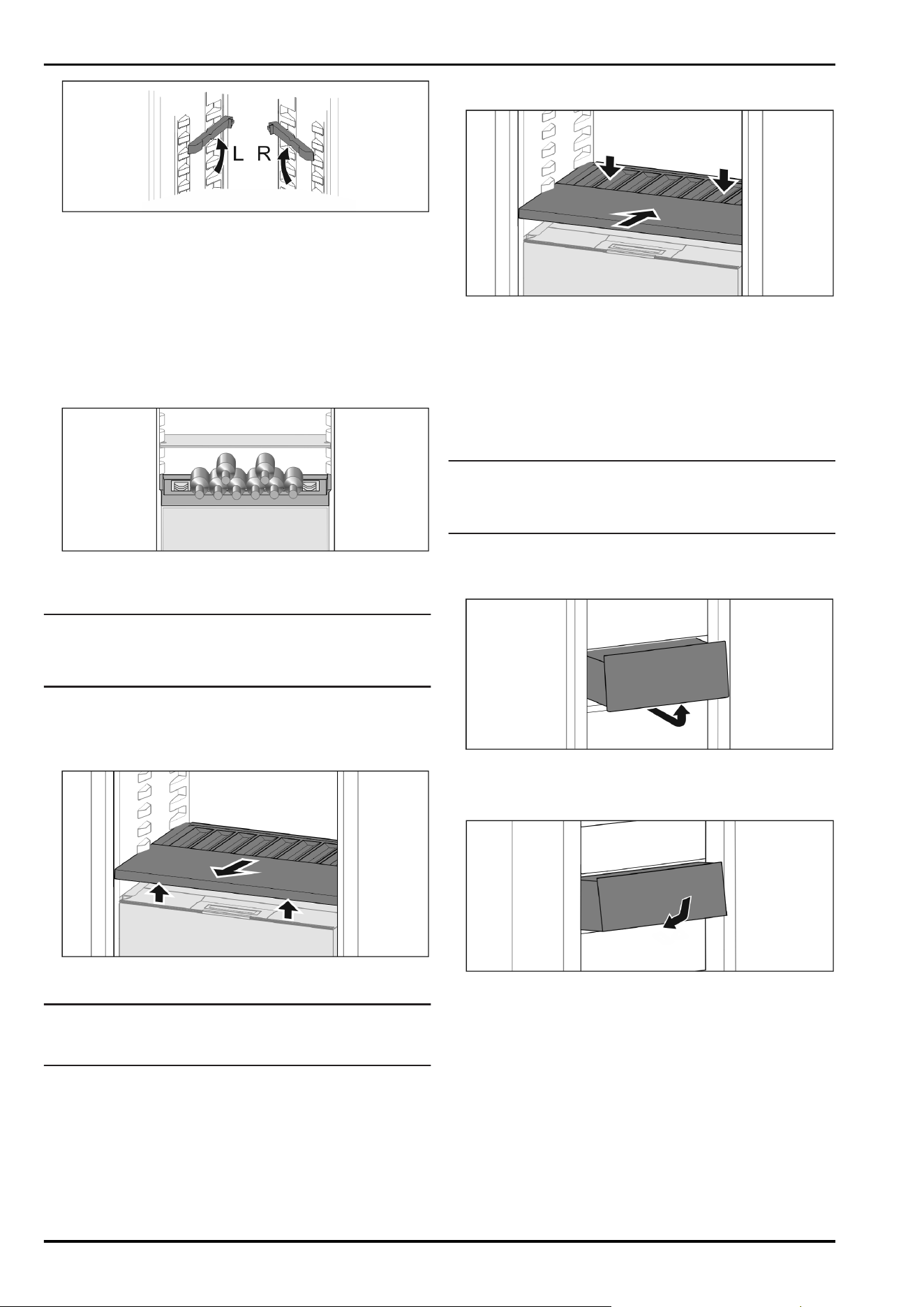 L R