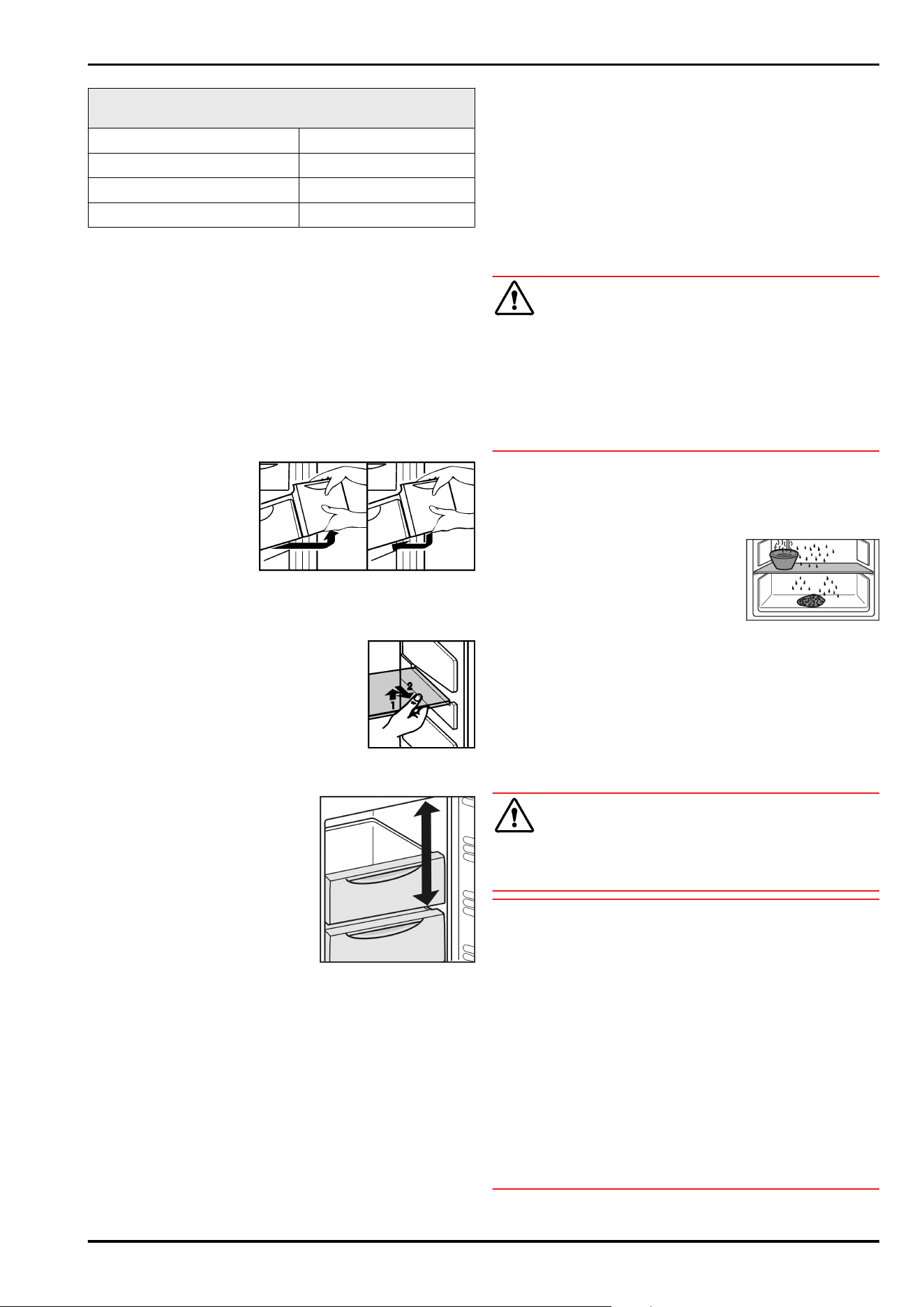 1
2