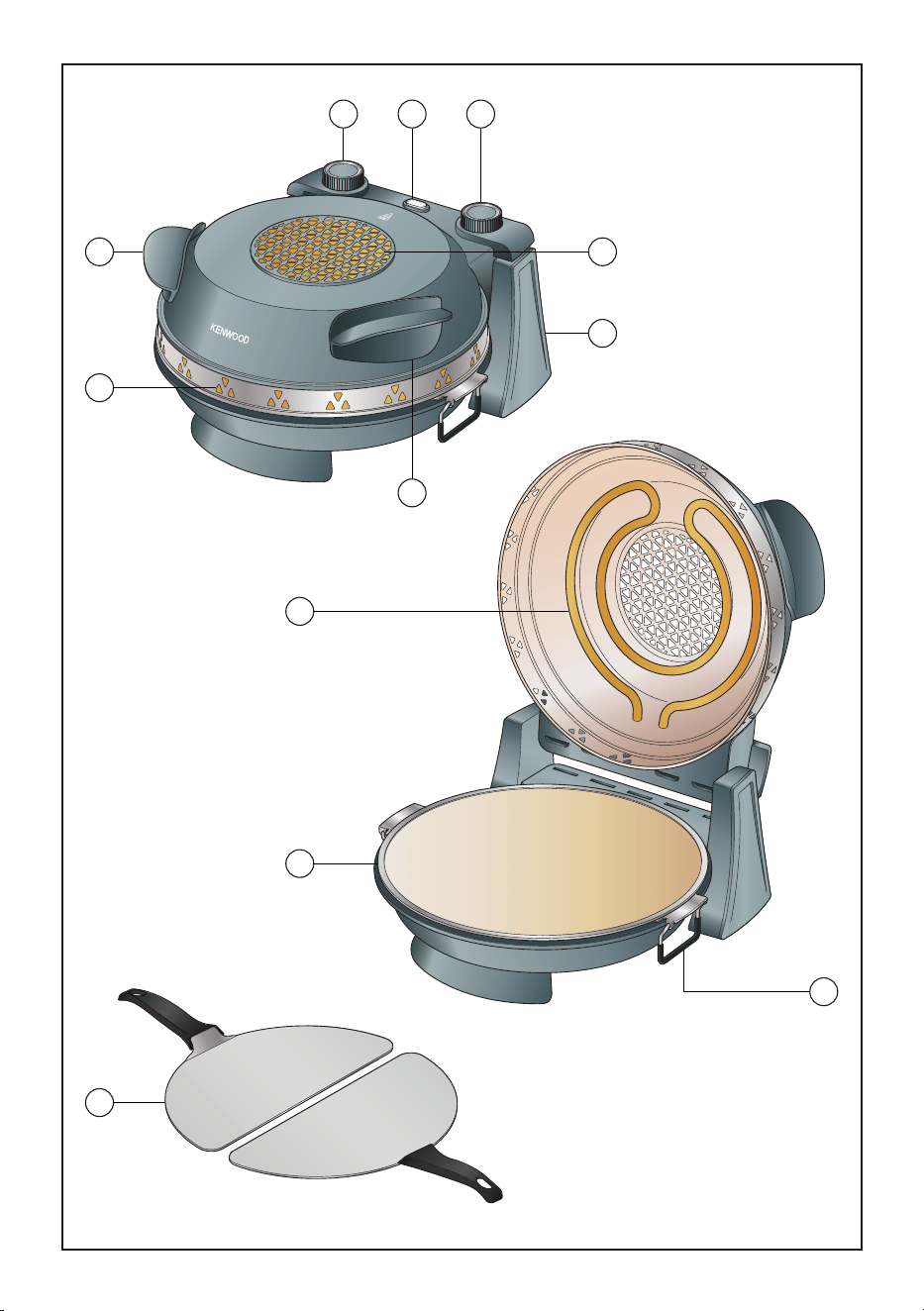 KENWOOD