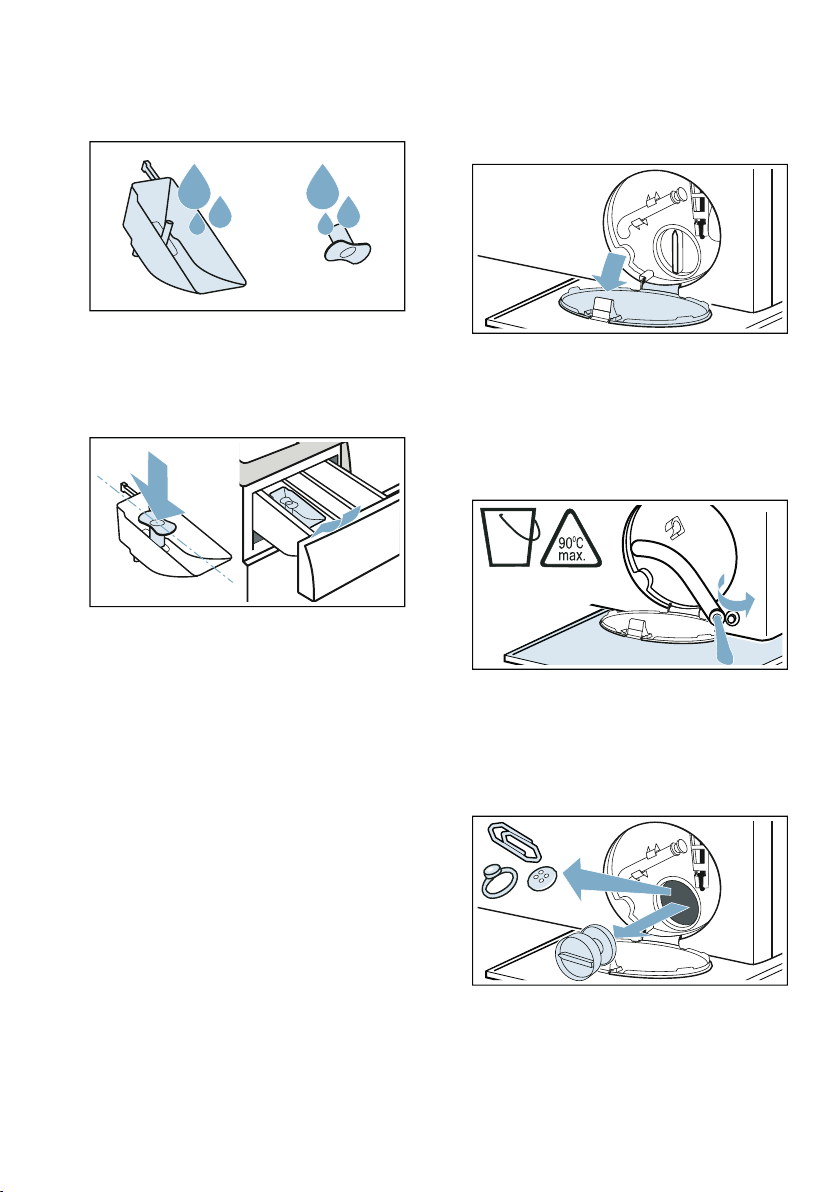 90°C
max.