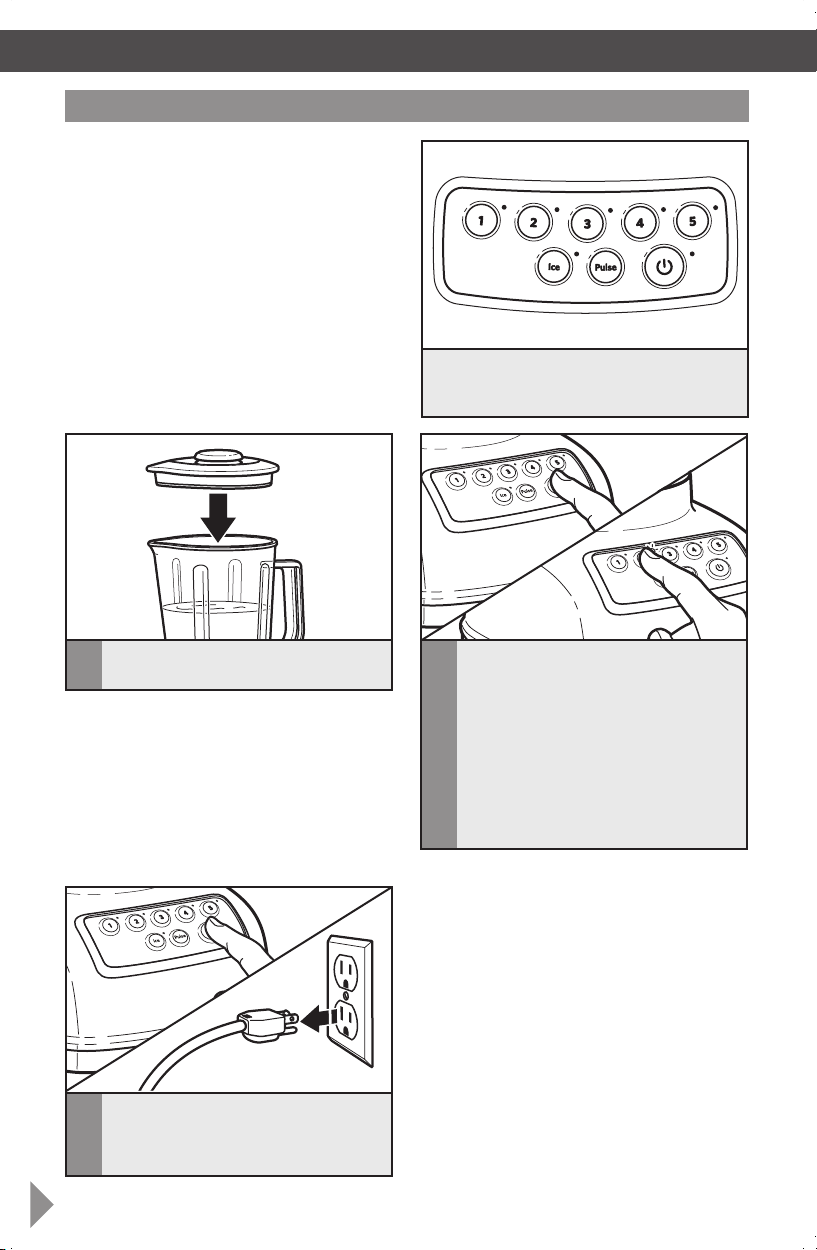 1 2 3 4 5

Ice Pulse

1 2 3 4 5

Ice Pulse

1 2 3 4 5

1 2 3 4 5

Ice Pulse