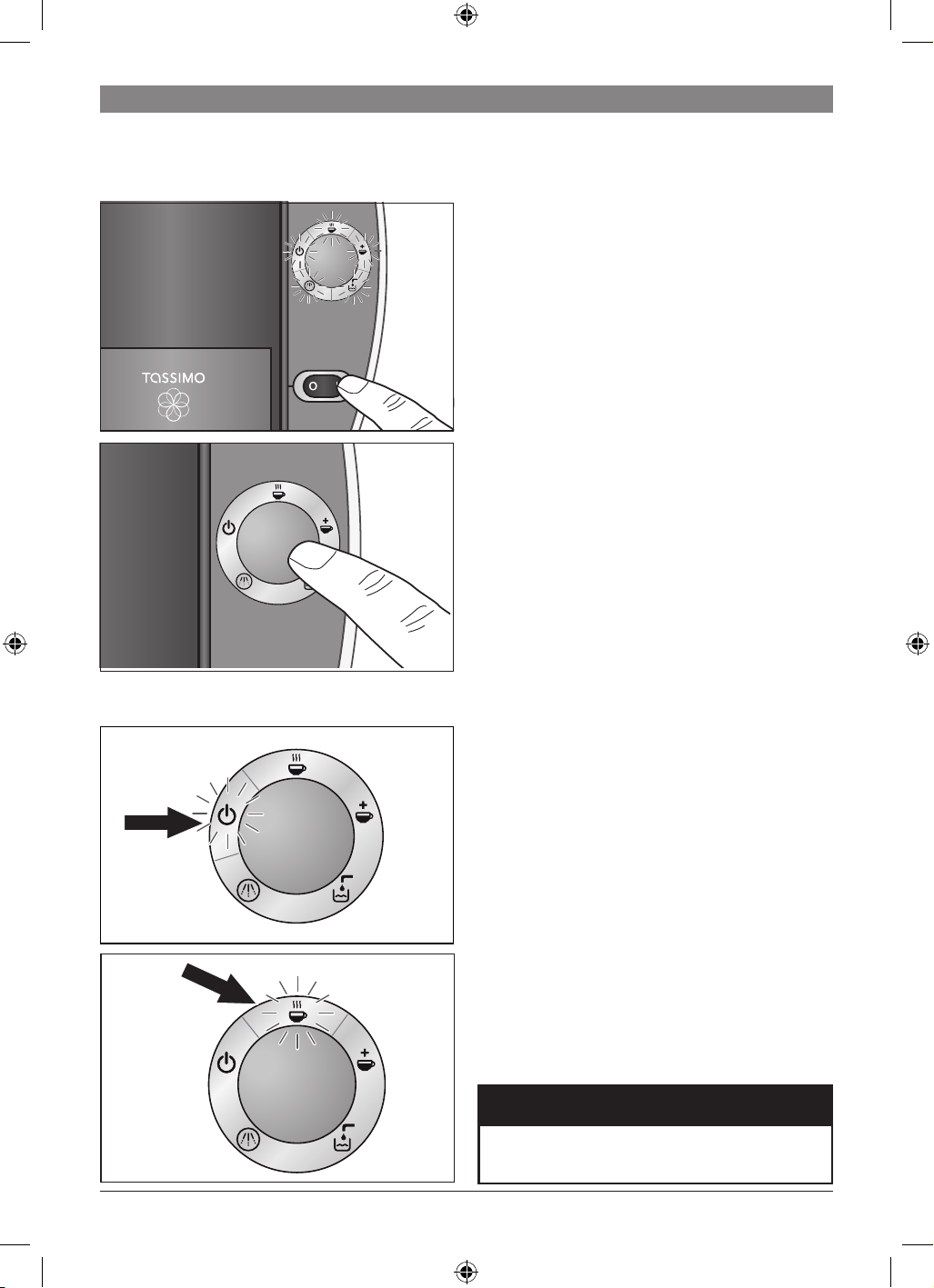 TASSIMO

O