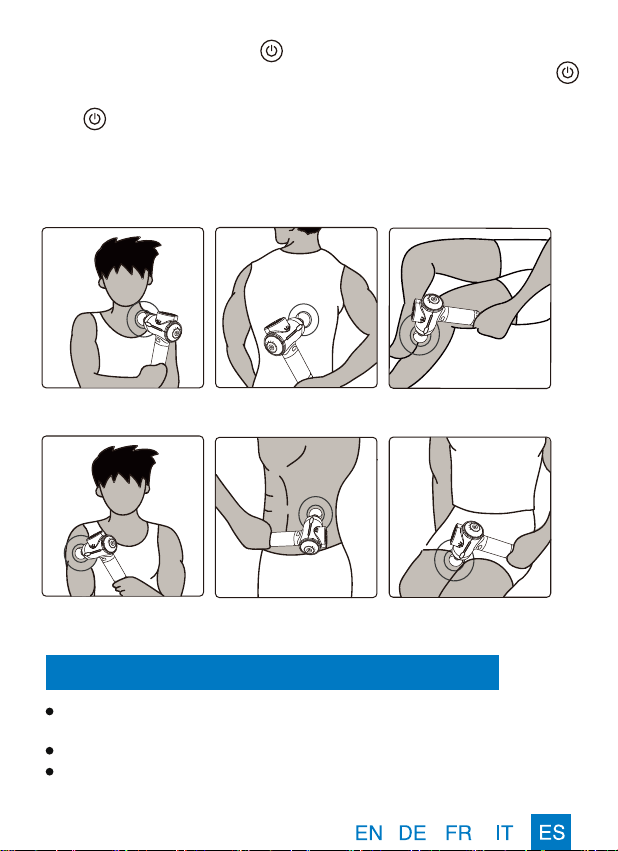 EN DE FR IT ES