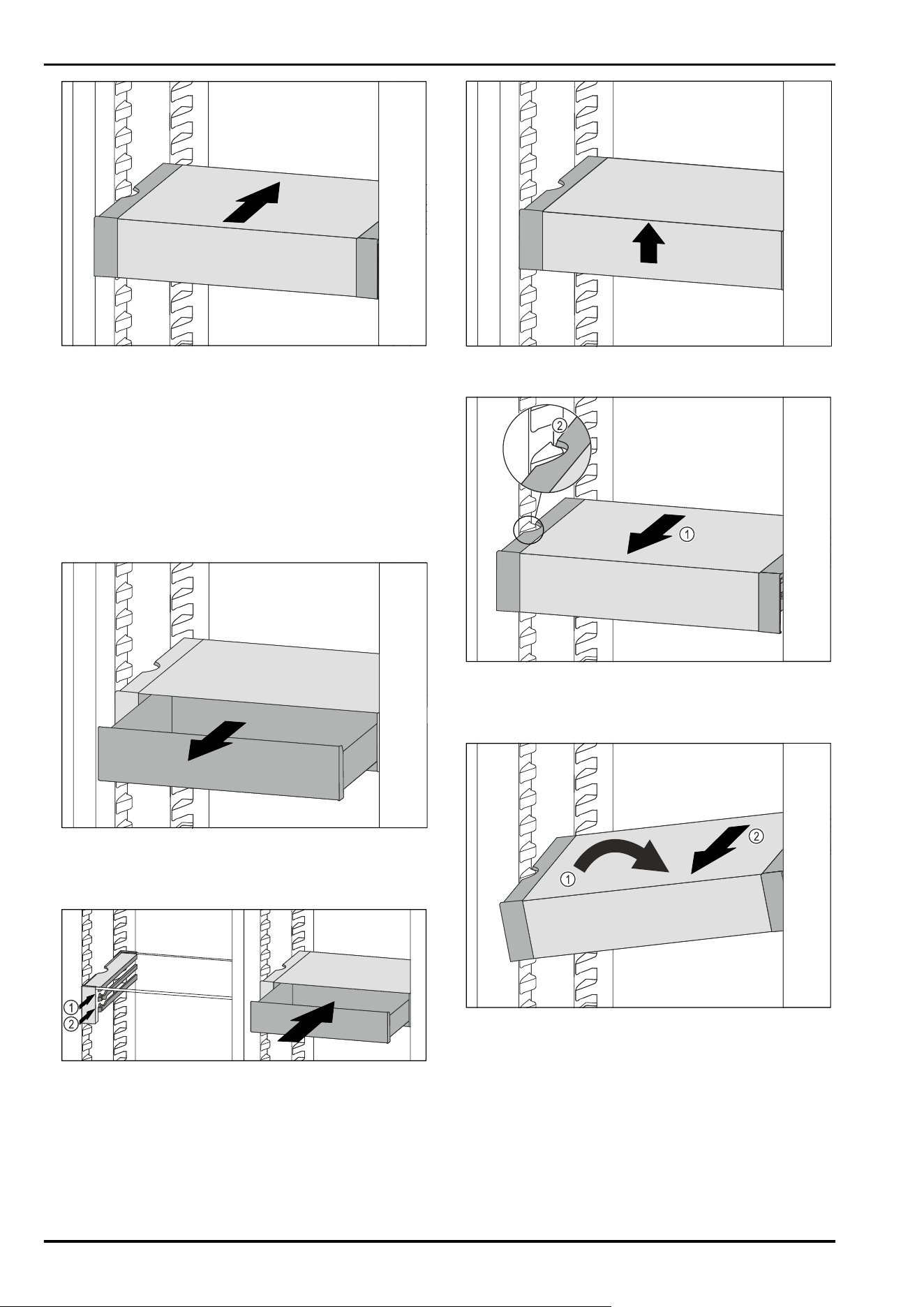 2

1

1
2

1
2