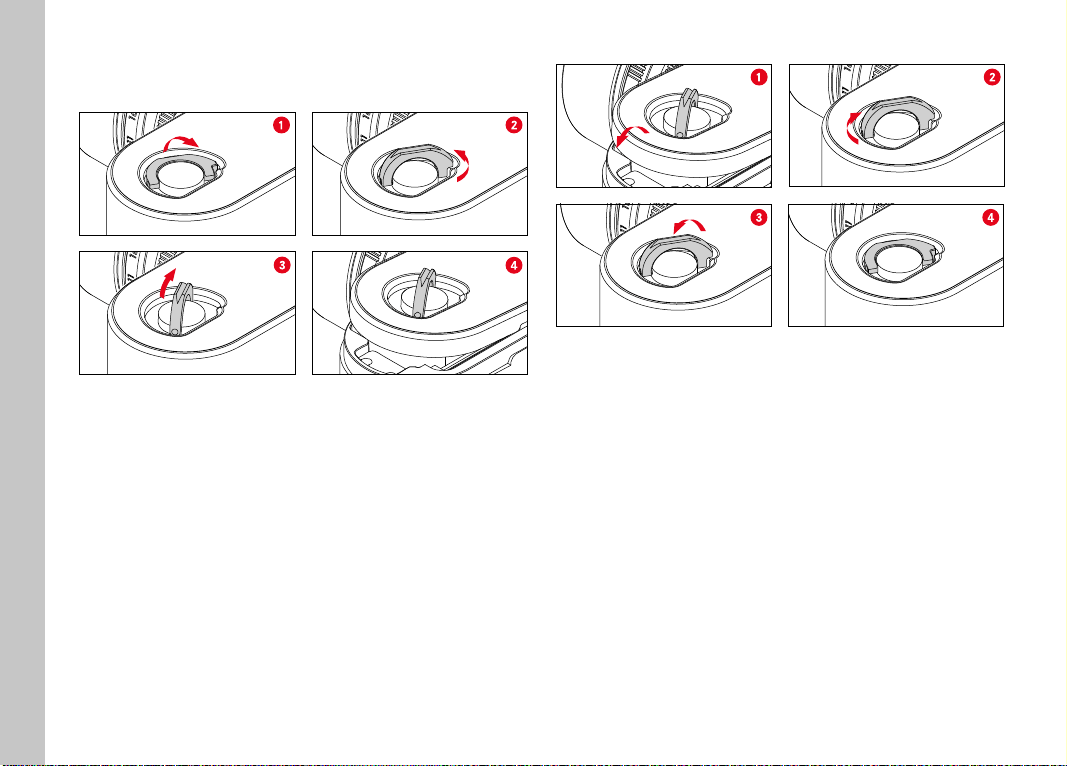 1
2
3
4
1
2
3
4