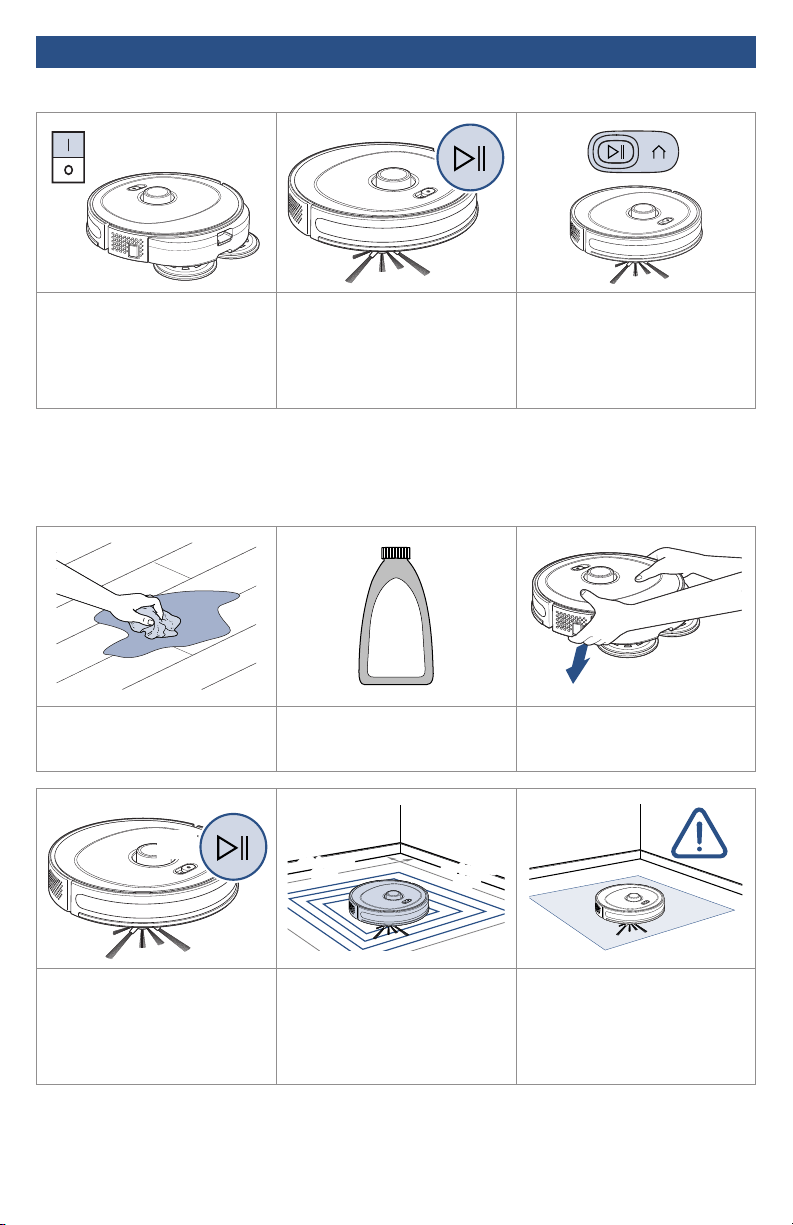 I
O