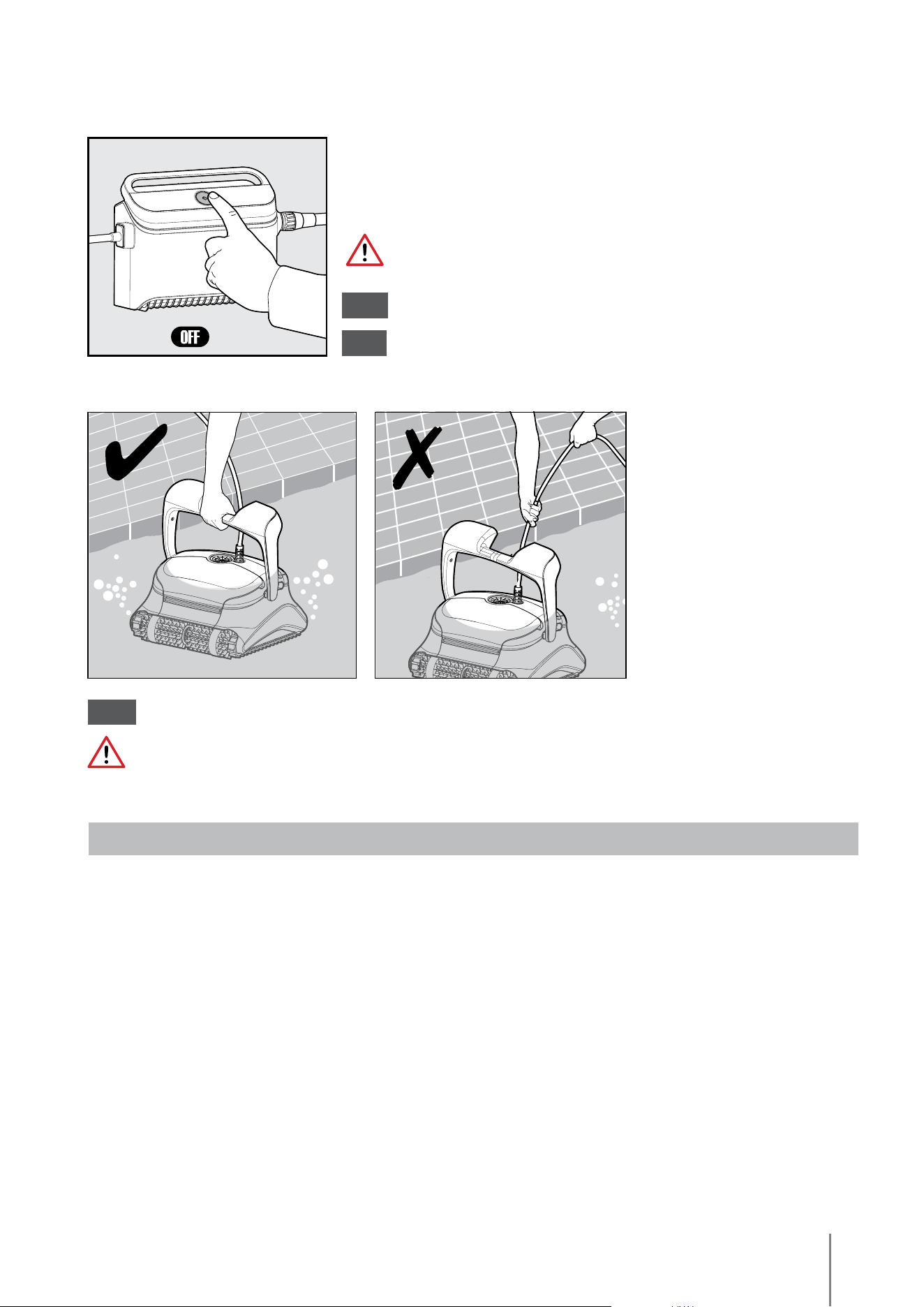 OFF