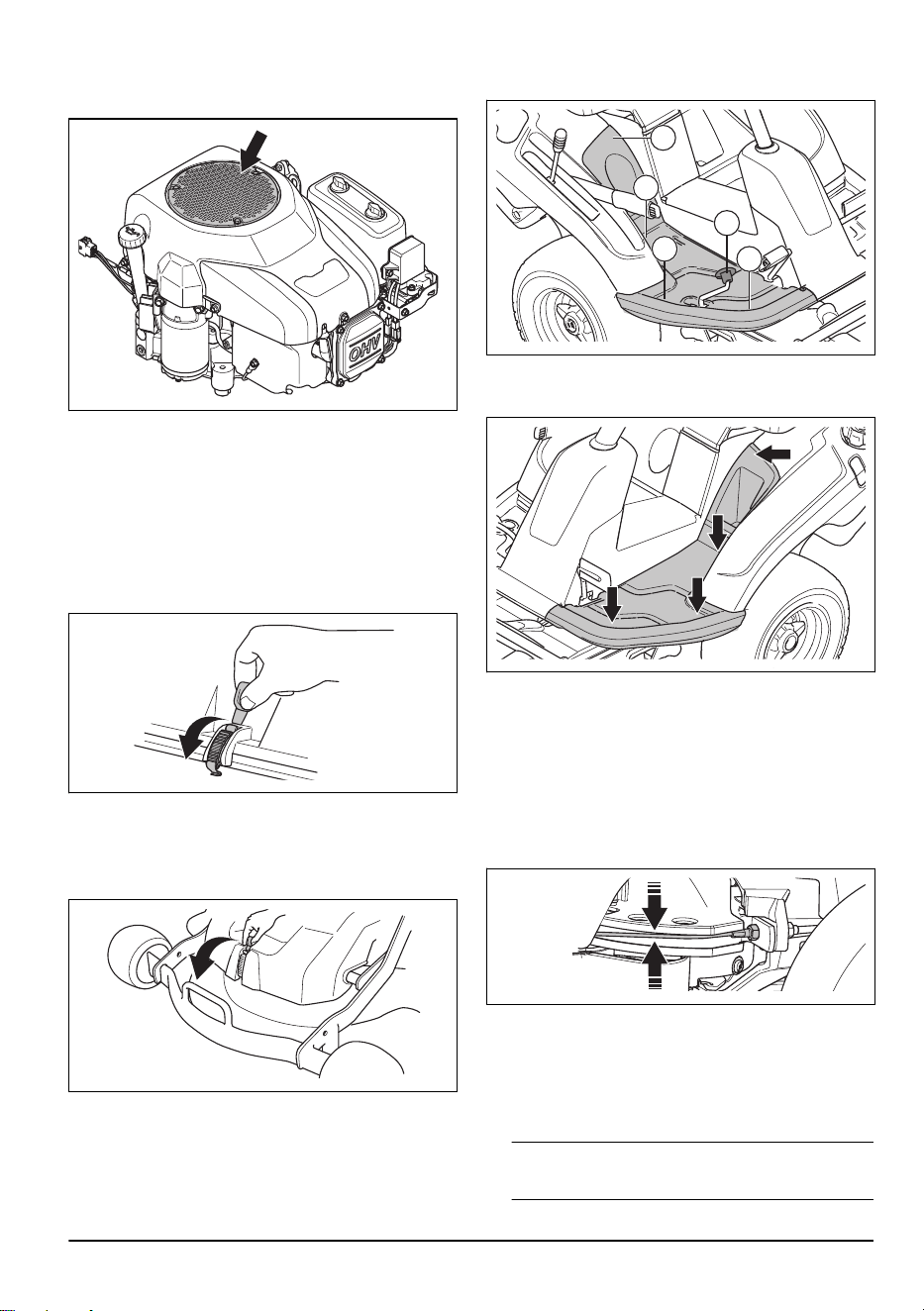 OHV