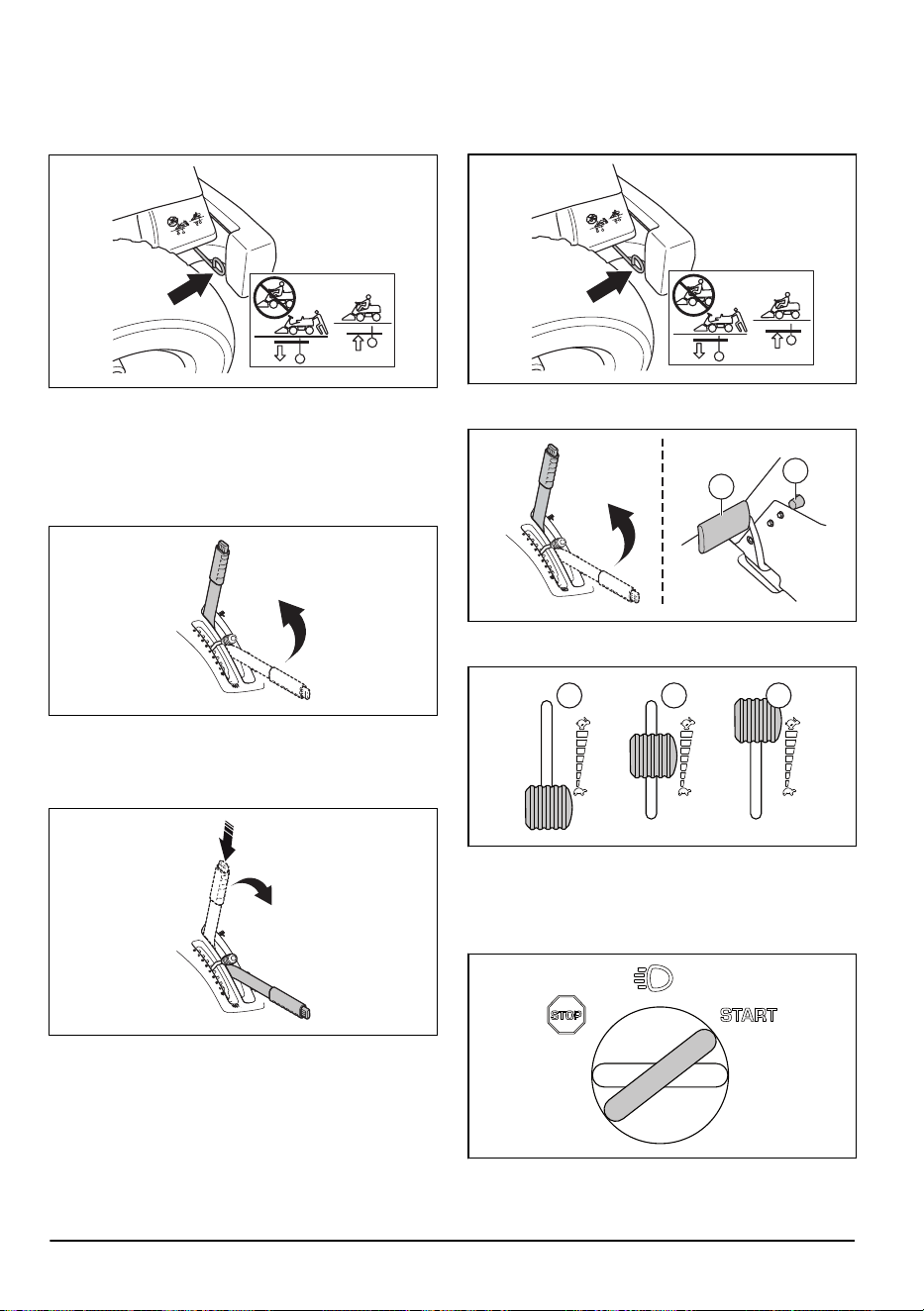 STOP

START