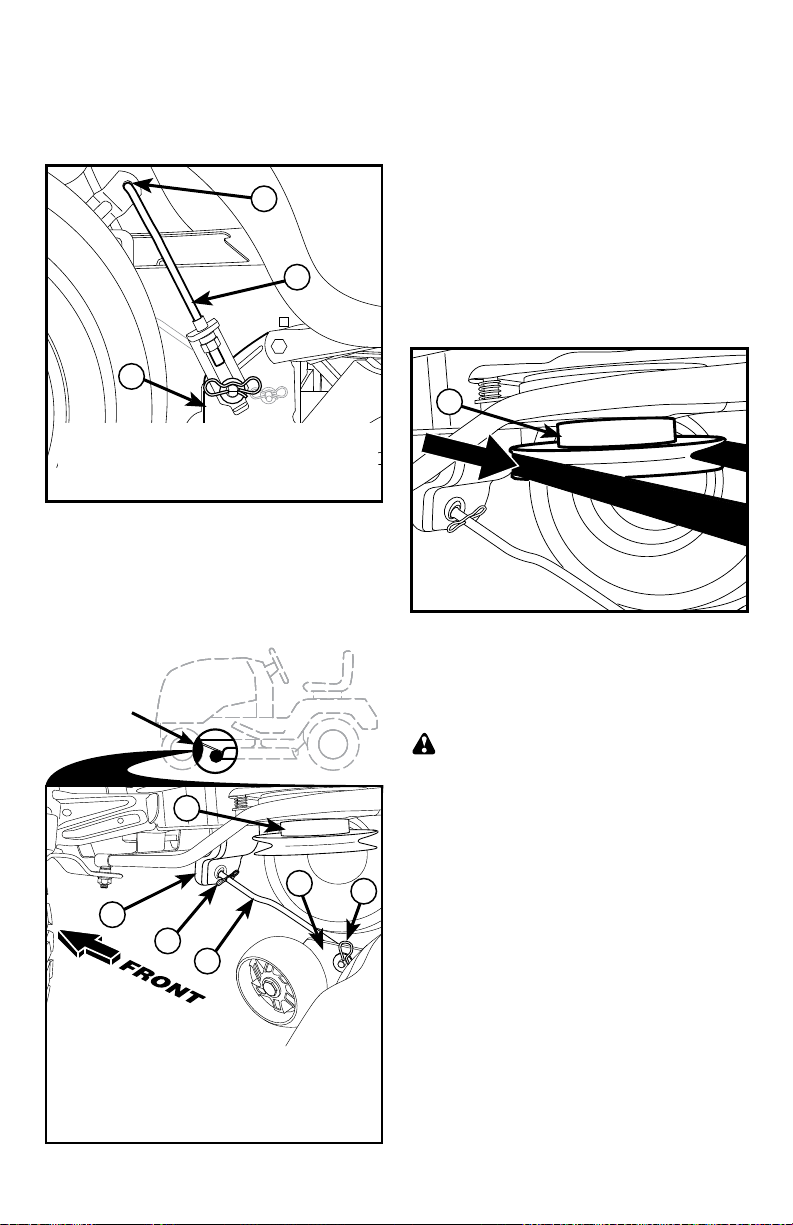 FRONT