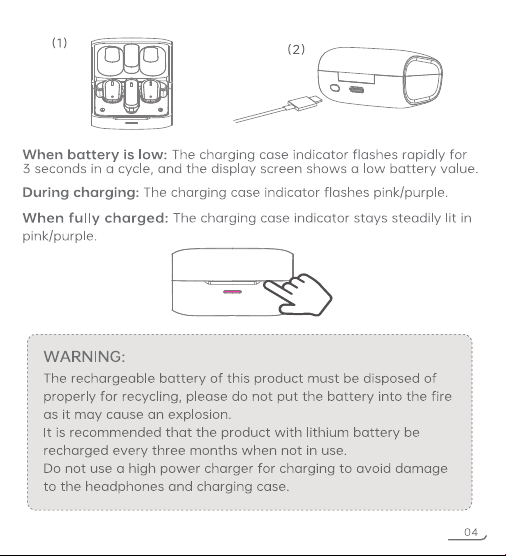 (1)

(2)

When battery is low: The charging case indicator flashes rapidly for 3 seconds in a cycle, and the display screen shows a low battery value.

During charging: The charging case indicator flashes pink/purple.

When fully charged: The charging case indicator stays steadily lit in pink/purple.

WARNING:

The rechargeable battery of this product must be disposed of properly for recycling, please do not put the battery into the fire as it may cause an explosion.
It is recommended that the product with lithium battery be recharged every three months when not in use.
Do not use a high power charger for charging to avoid damage to the headphones and charging case.

04