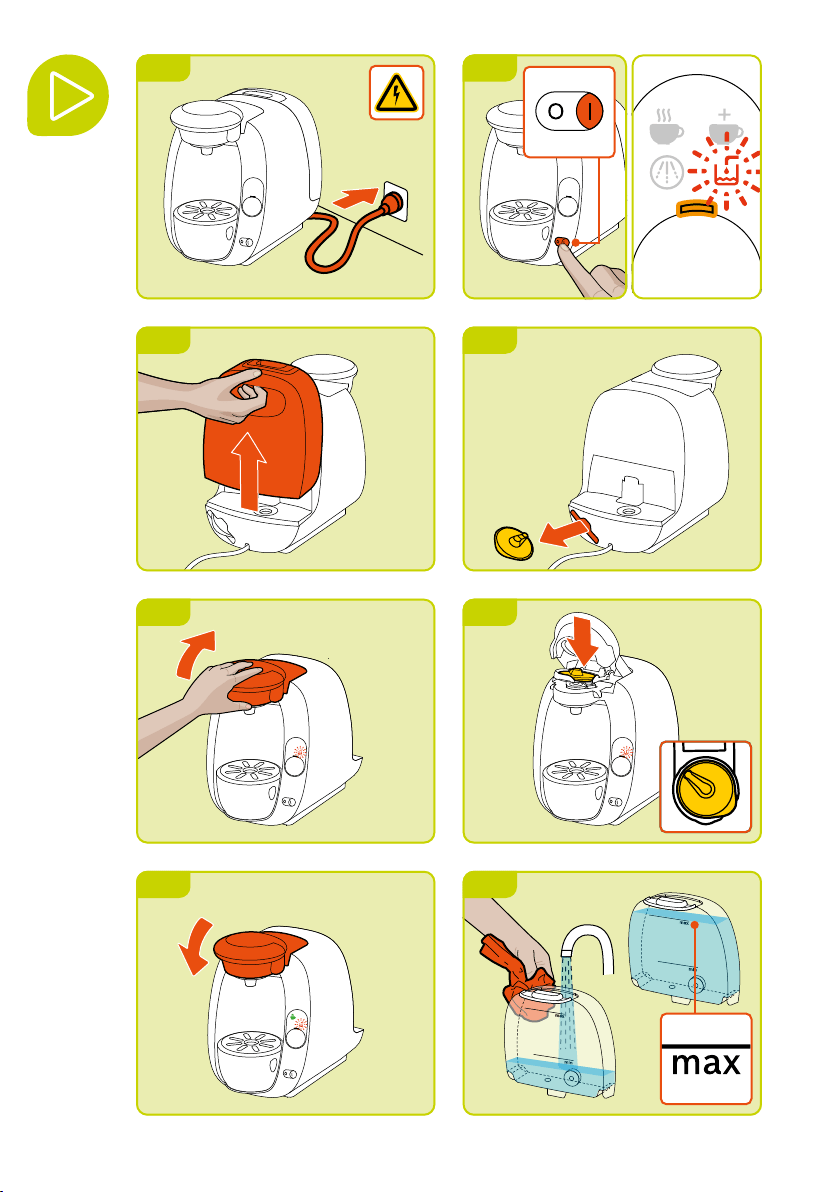 O I

max