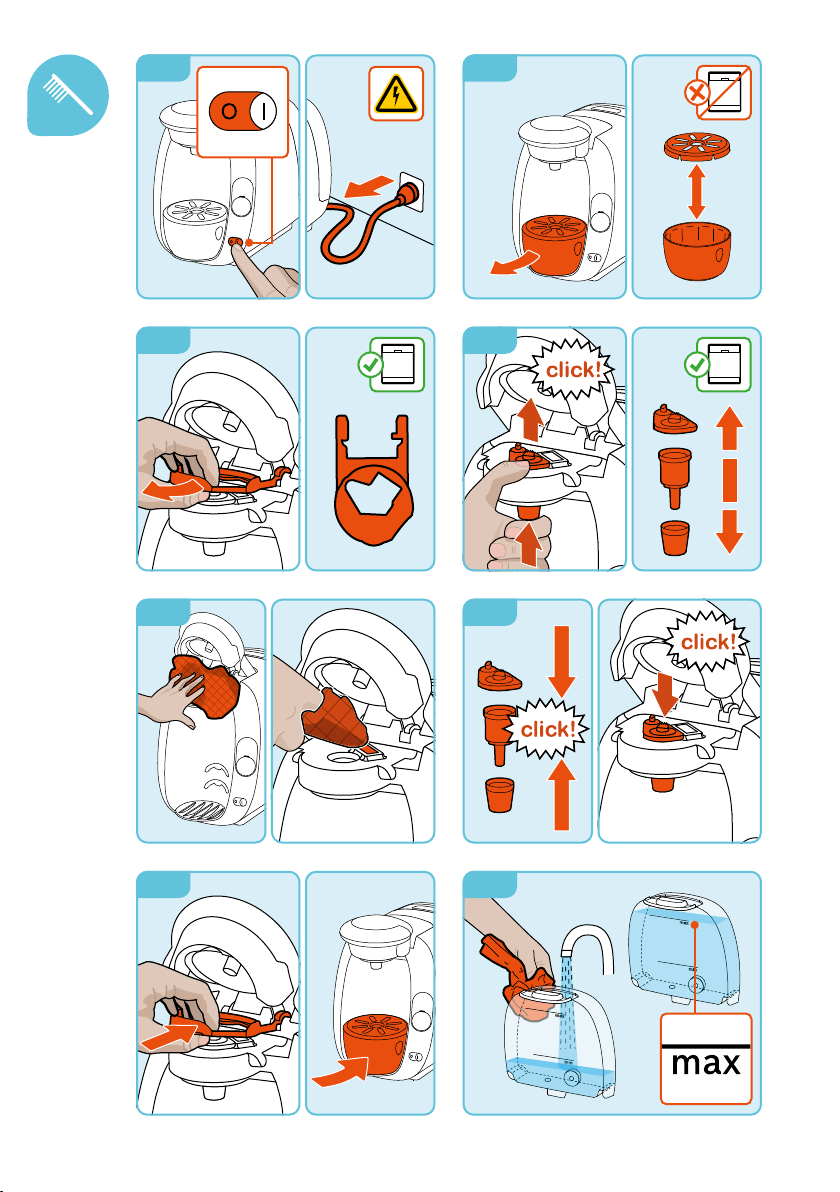 O I

click!

click!

click!

max