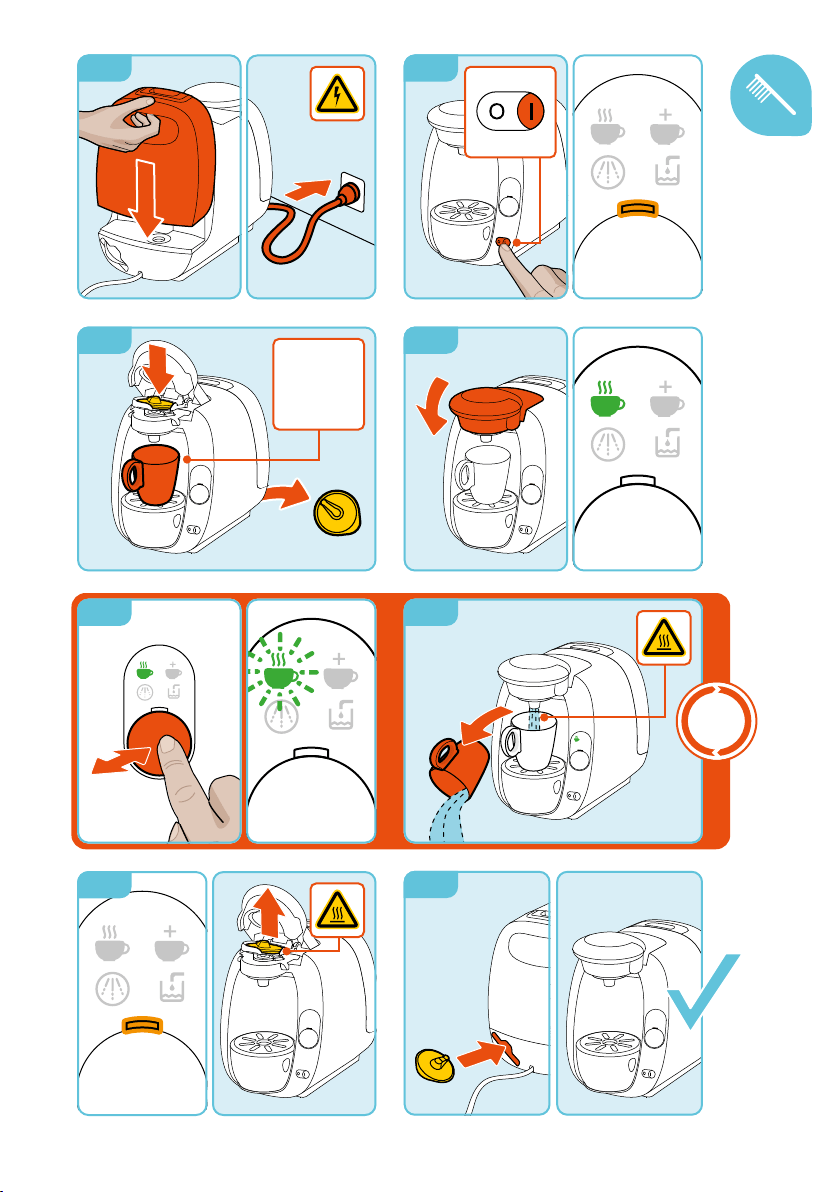 O I