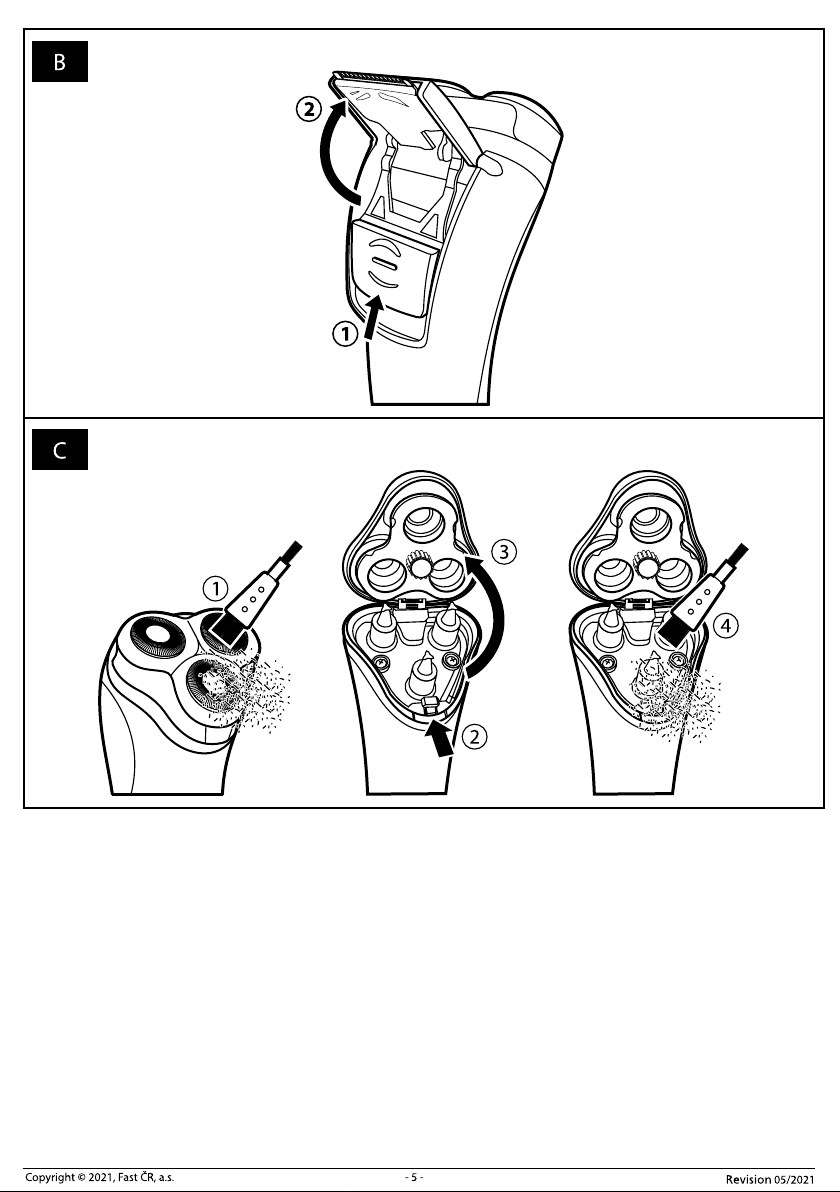 B

2

1

C

1

3

2

4

Copyright © 2021, Fast ČR, a.s.

- 5 -

Revision 05/2021