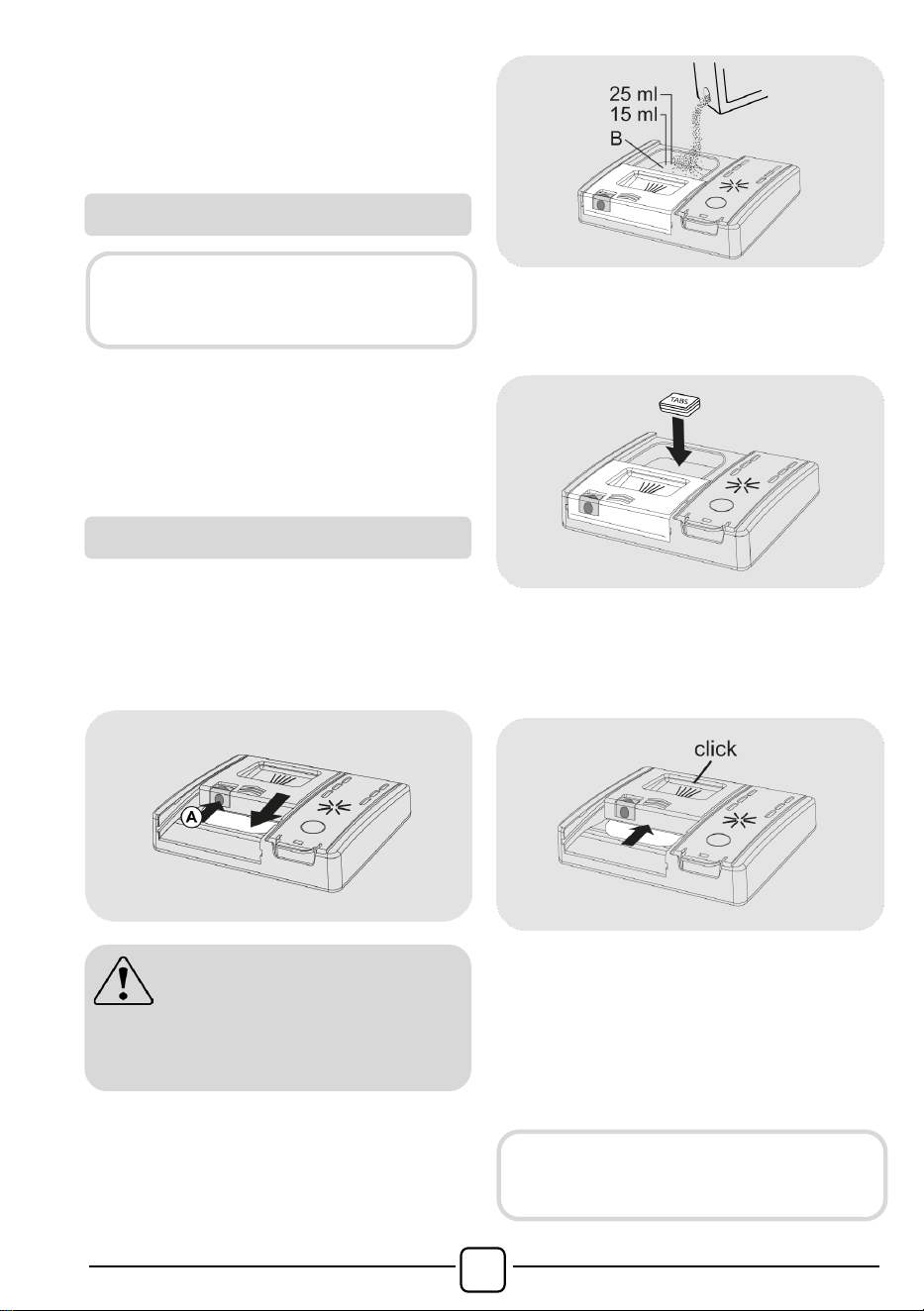 25 ml
15 ml
B

TABS

A

click