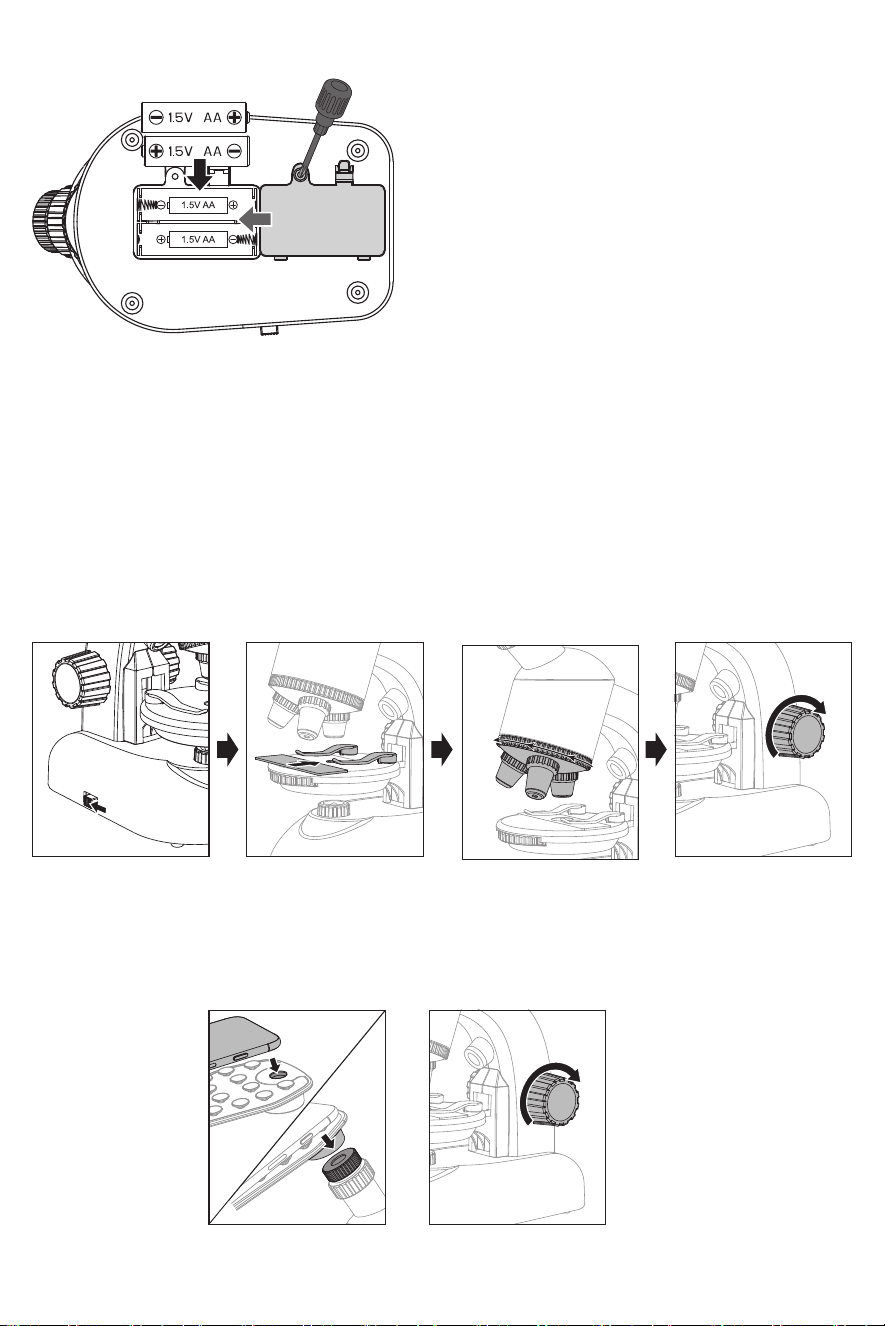 1.5V AA
1.5V AA
1.5V AA
1.5V AA