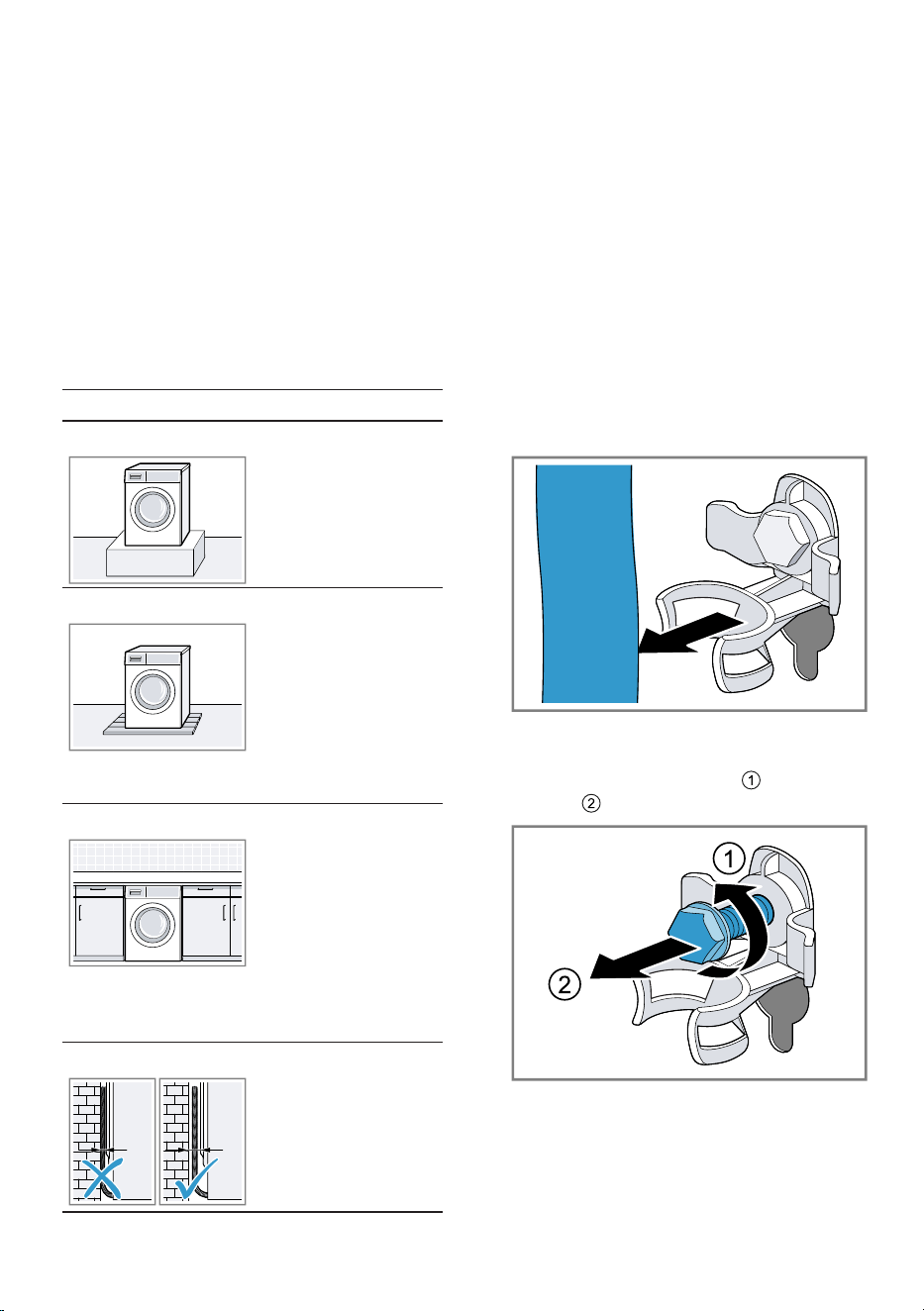 ①
②

1

2