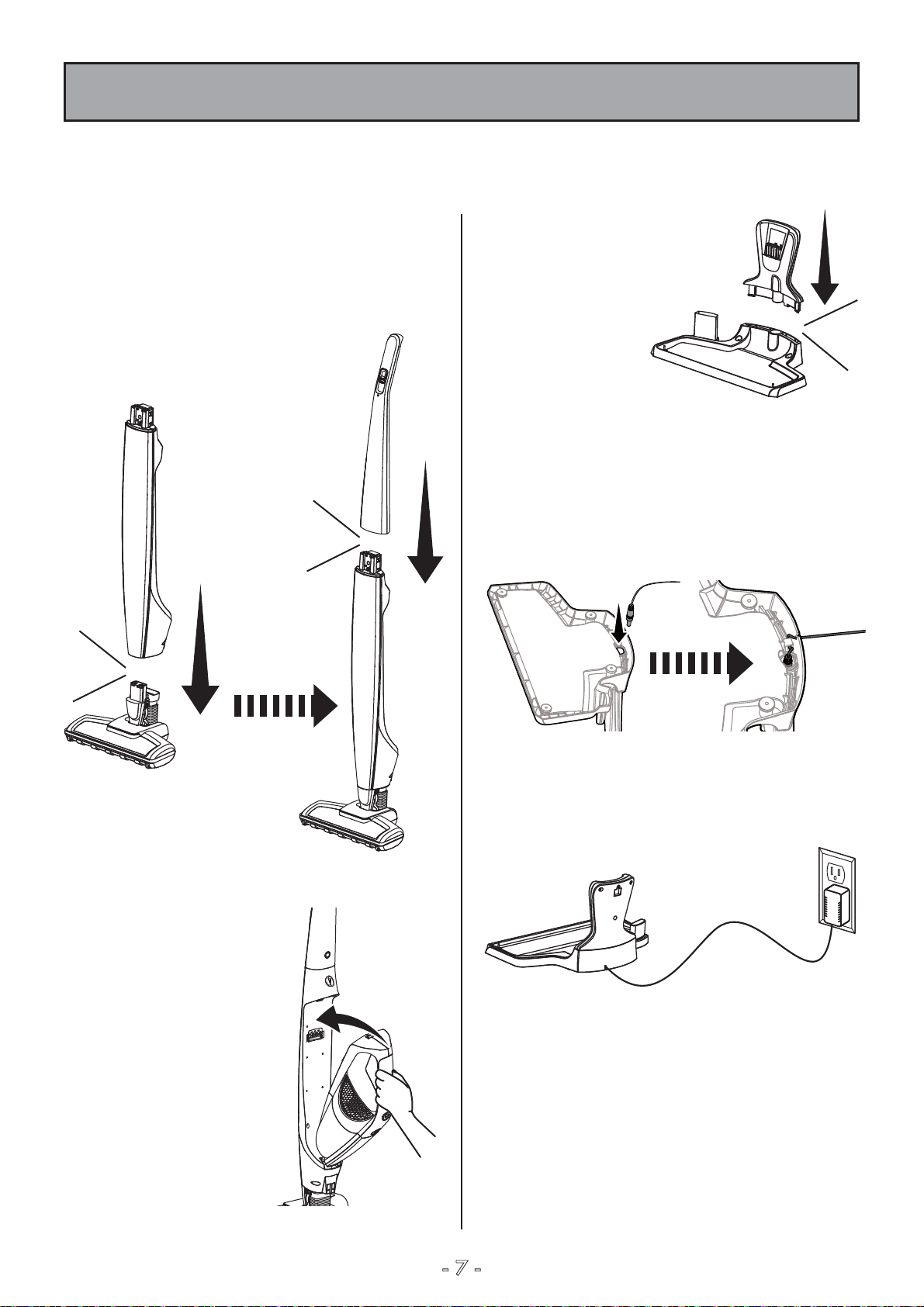 - 7 -