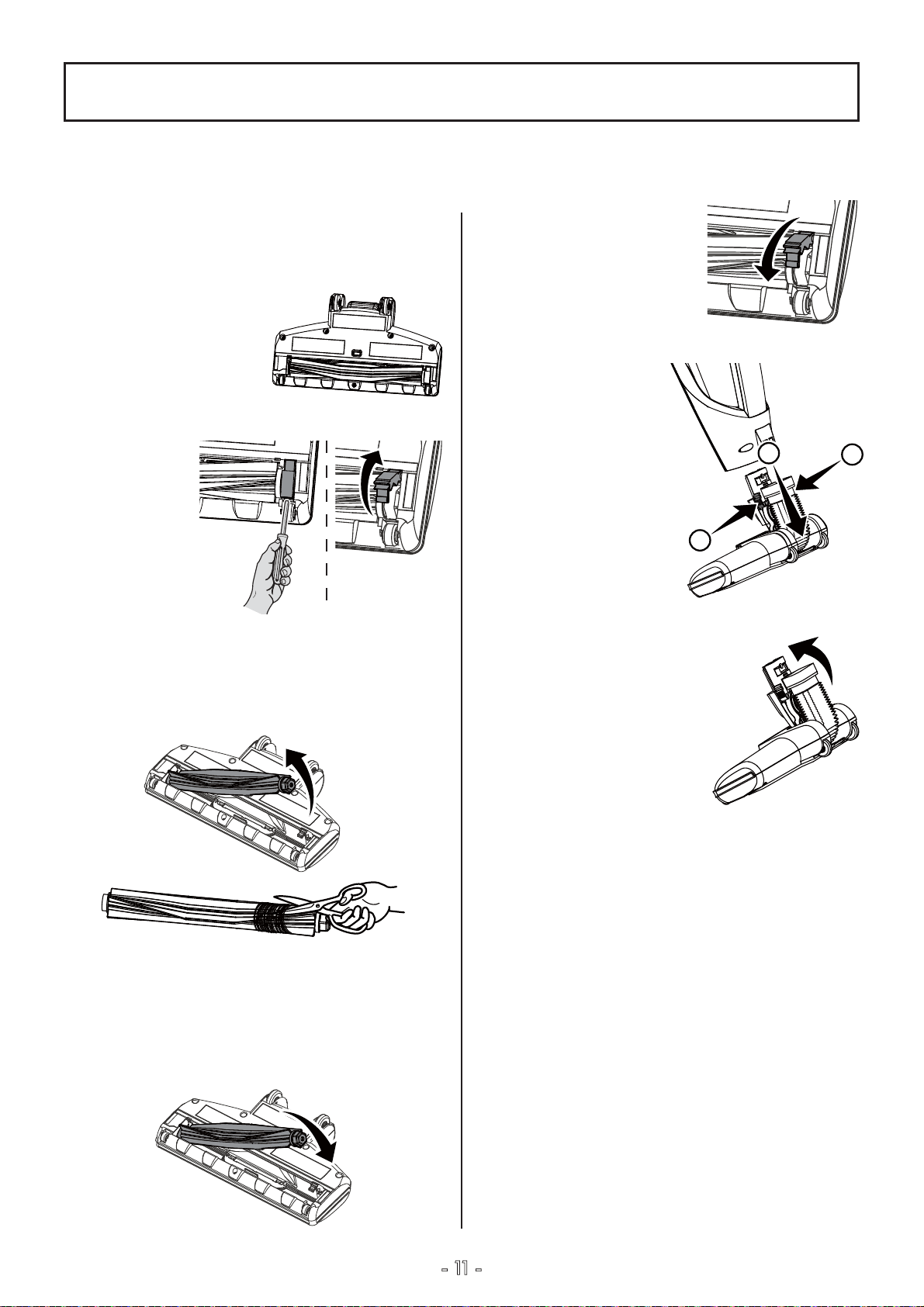 - 11 -