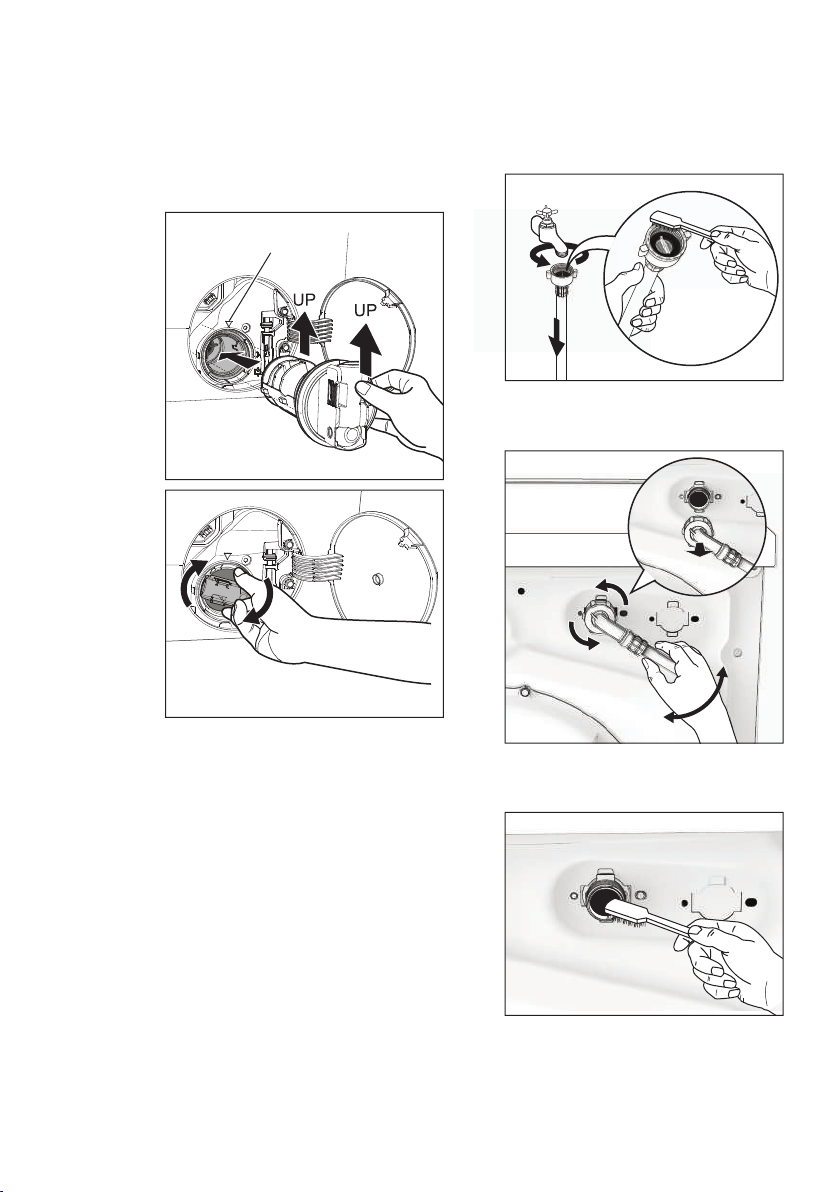 UP

UP