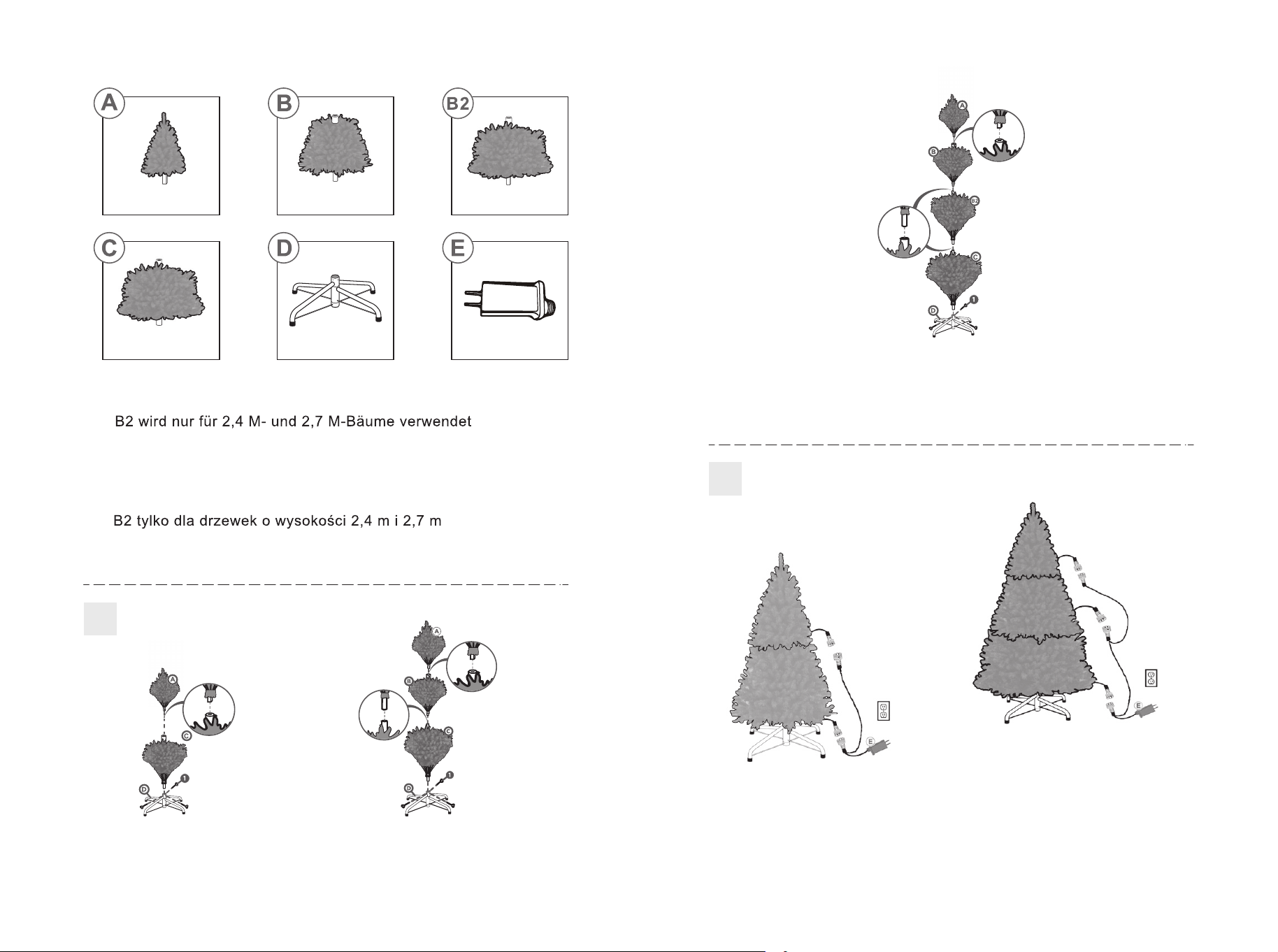 A

B

B2

C

D

E

B2 wird nur für 2,4 M- und 2,7 M-Bäume verwendet

B2 tylko dla drzewek o wysokości 2,4 m i 2,7 m

A
C
D
1

A
B
C
D
1

A
B
B2
C
D
1

E

E