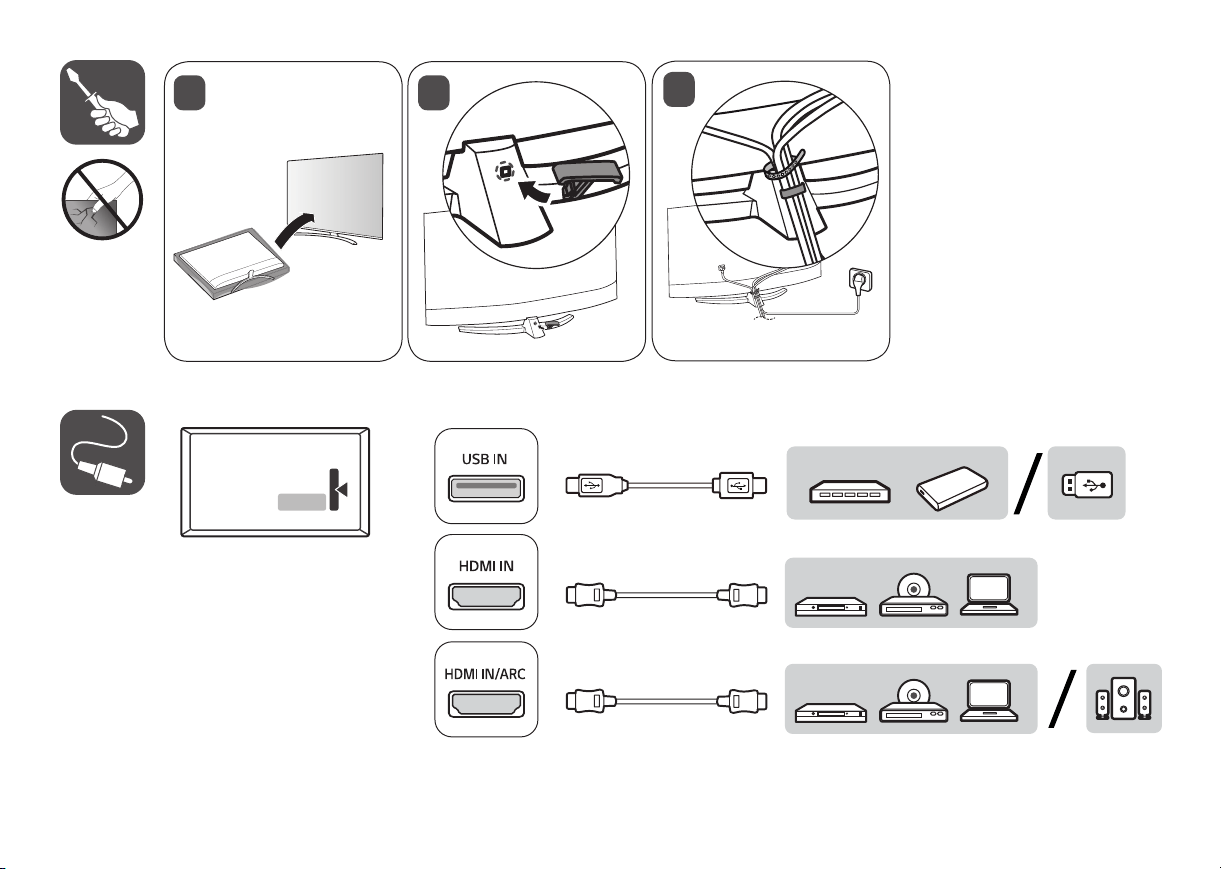 USB IN

HDMI IN

HDMI IN/ARC