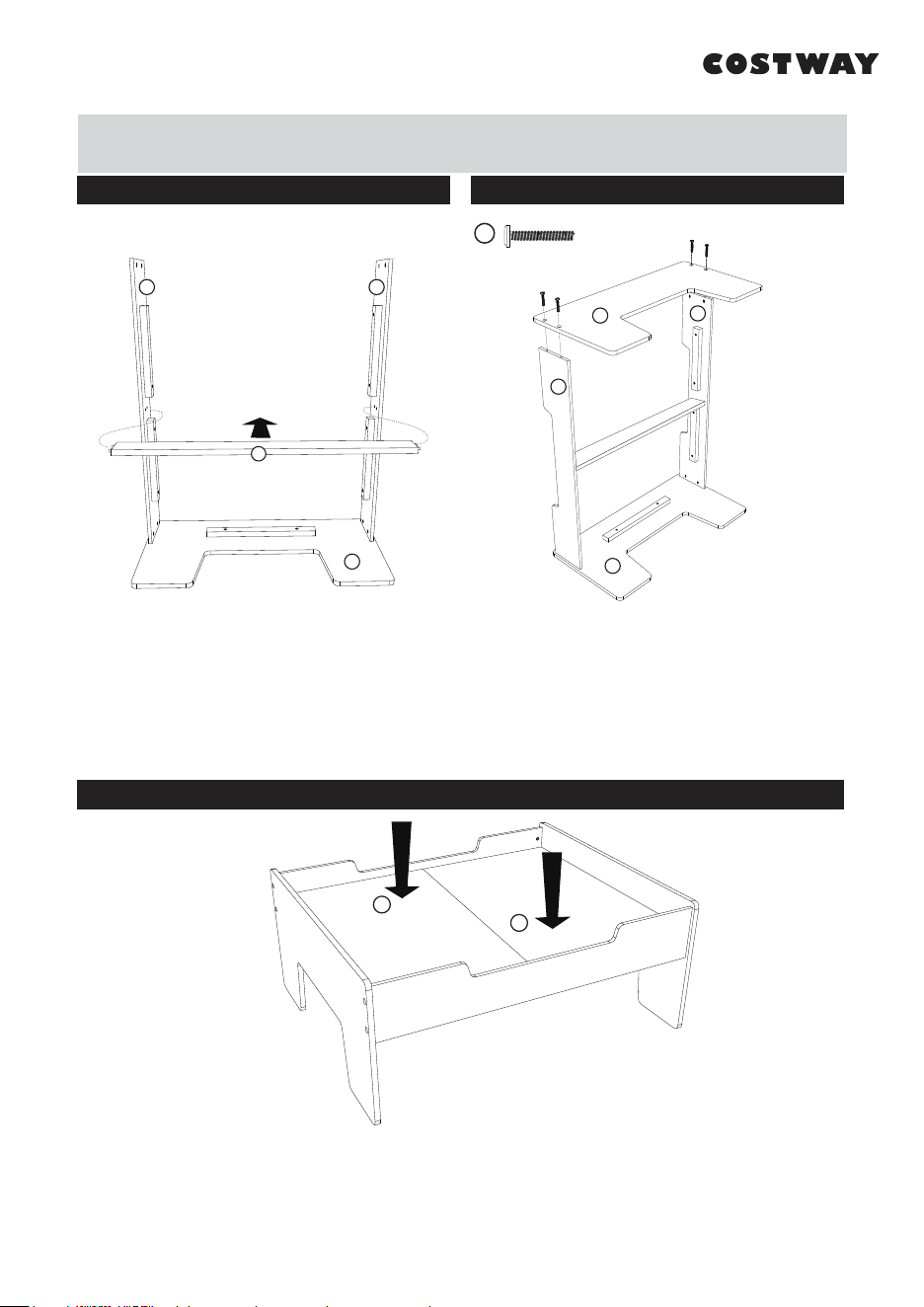 COSTWAY