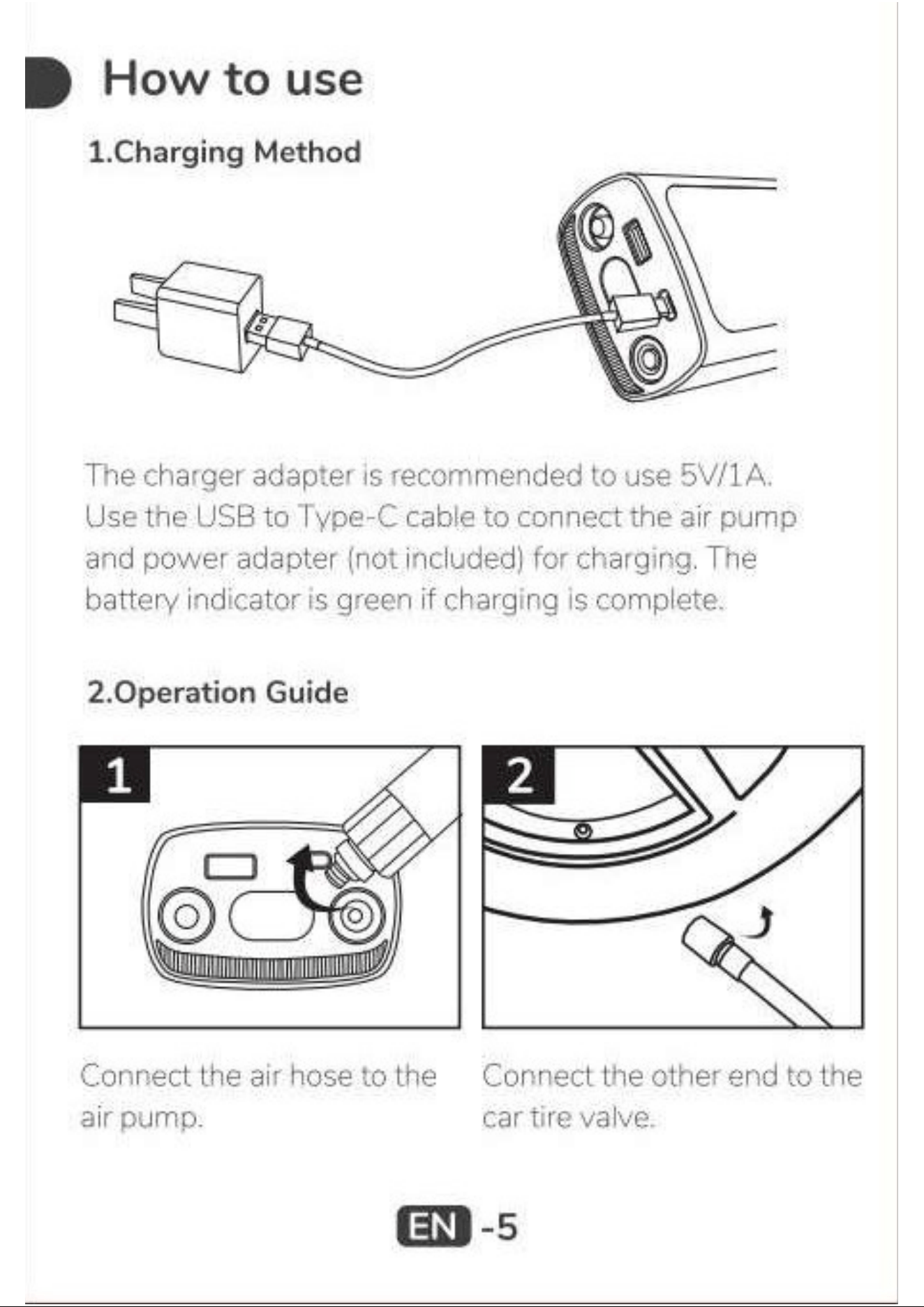 How to use

1.Charging Method

The charger adapter is recommended to use 5V/1A. Use the USB to Type-C cable to connect the air pump and power adapter (not included) for charging. The battery indicator is green if charging is complete.

2.Operation Guide

1

2

Connect the air hose to the air pump.

Connect the other end to the car tire valve.

EN -5