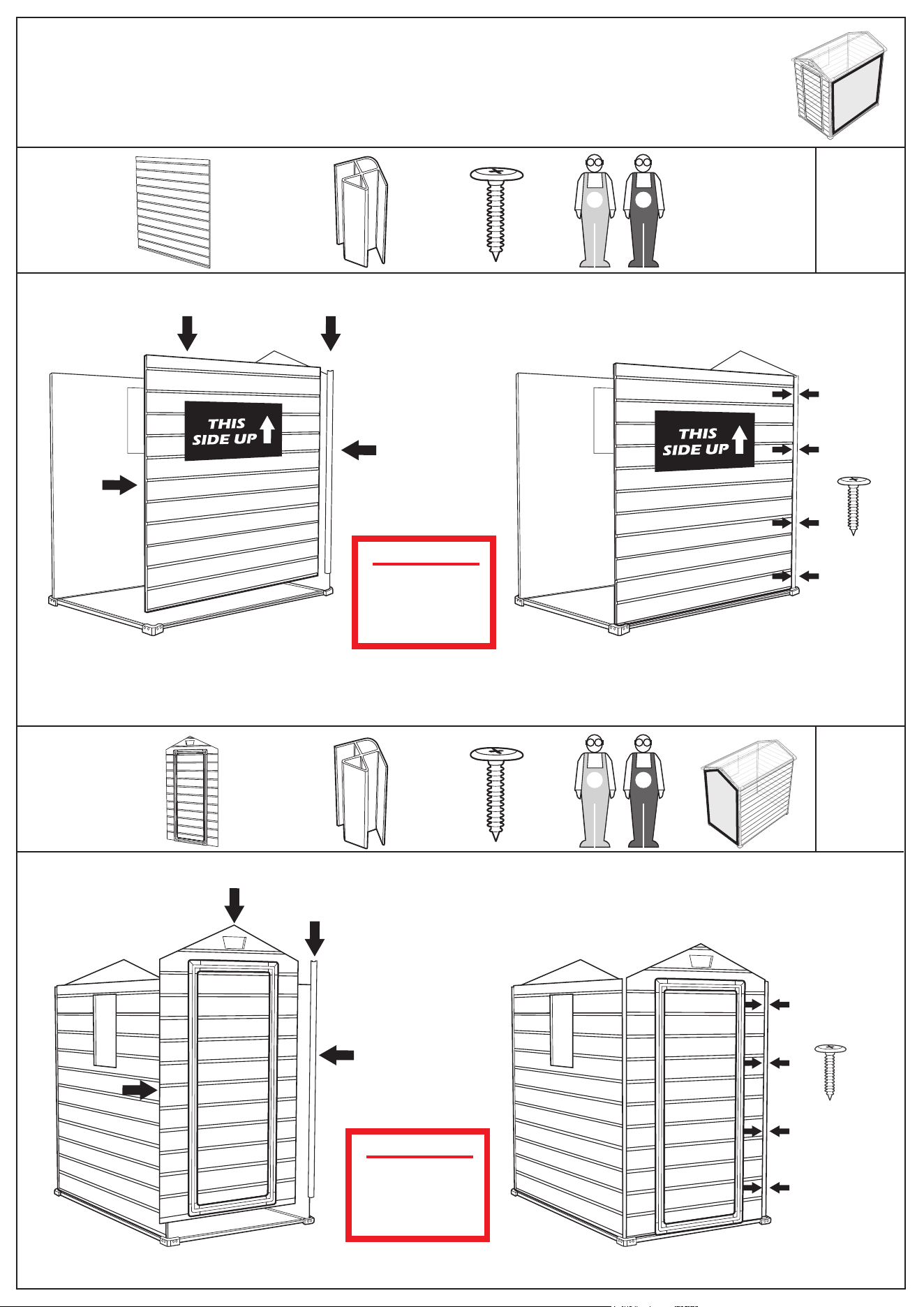 THIS SIDE UP

THIS SIDE UP