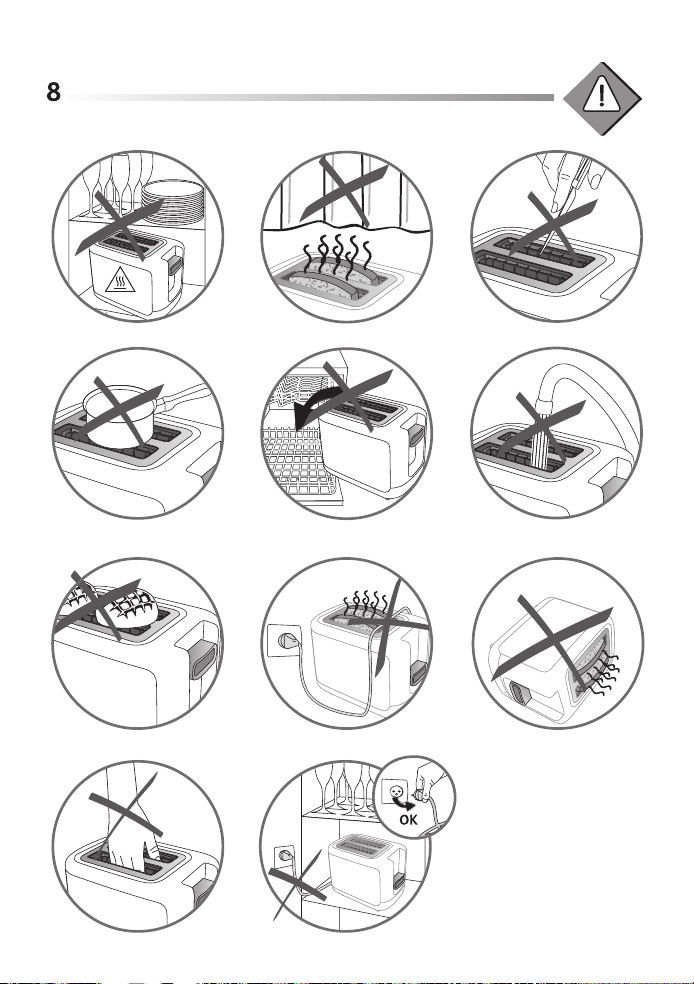 8

OK