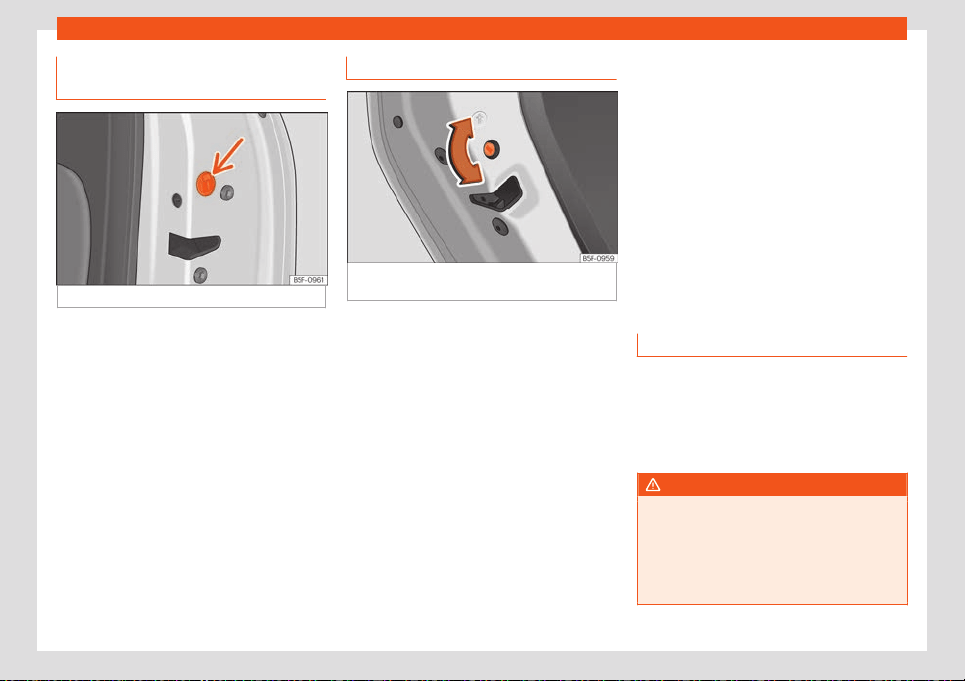 B5F-0961

B5F-0959