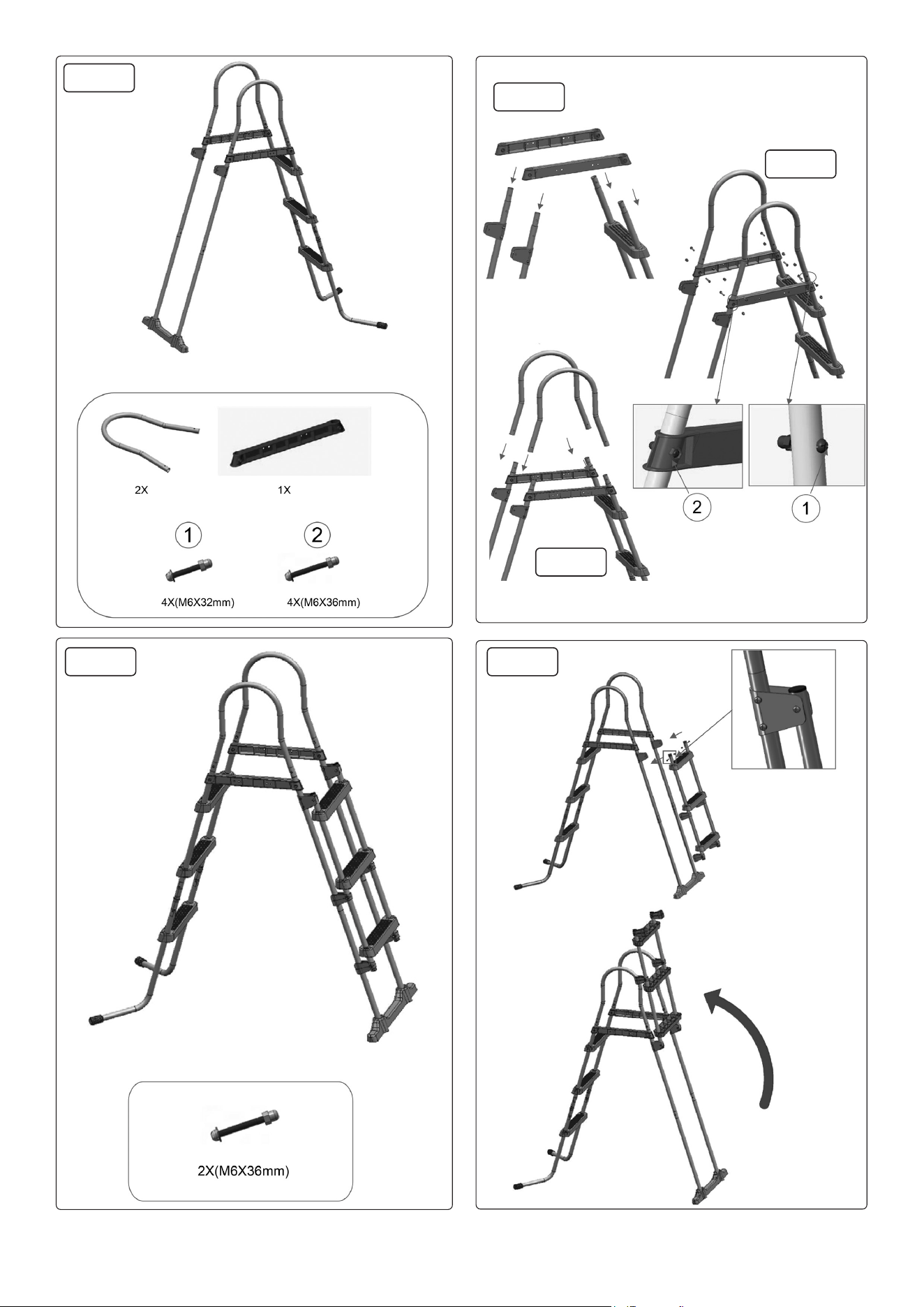 2X

1X

1

2

4X(M6X32mm)

4X(M6X36mm)

2

1

2X(M6X36mm)