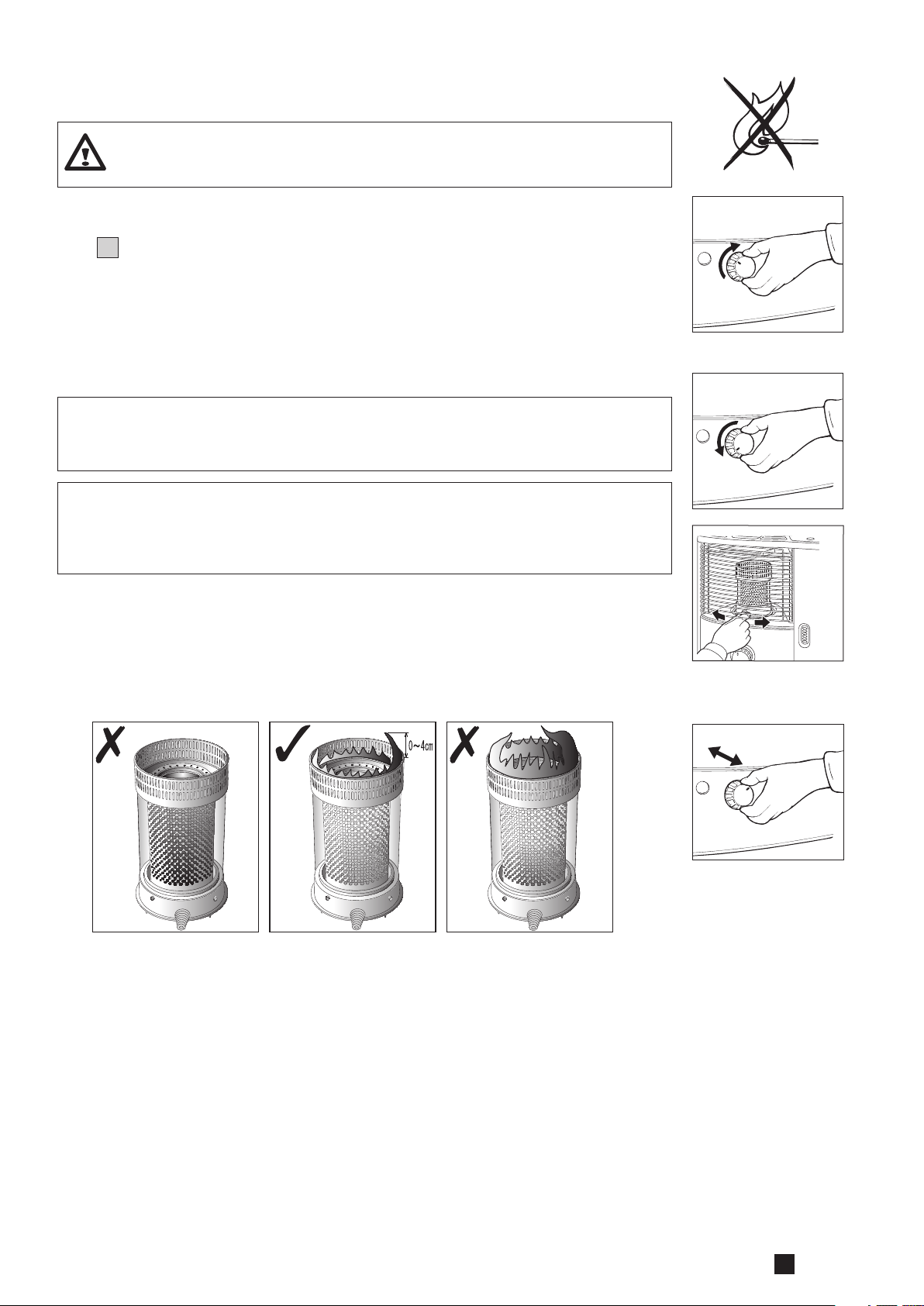 0~4cm