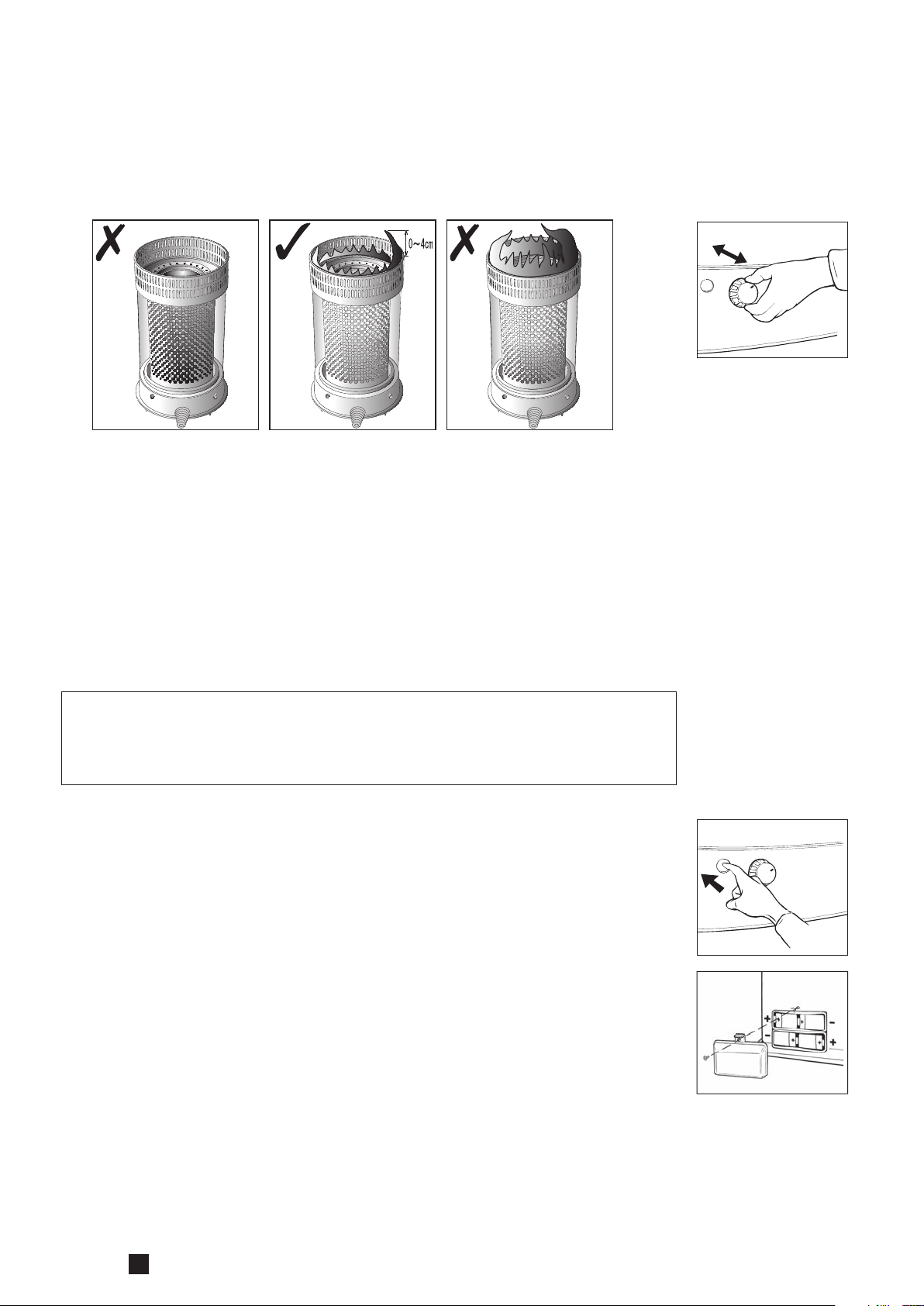 0~4cm