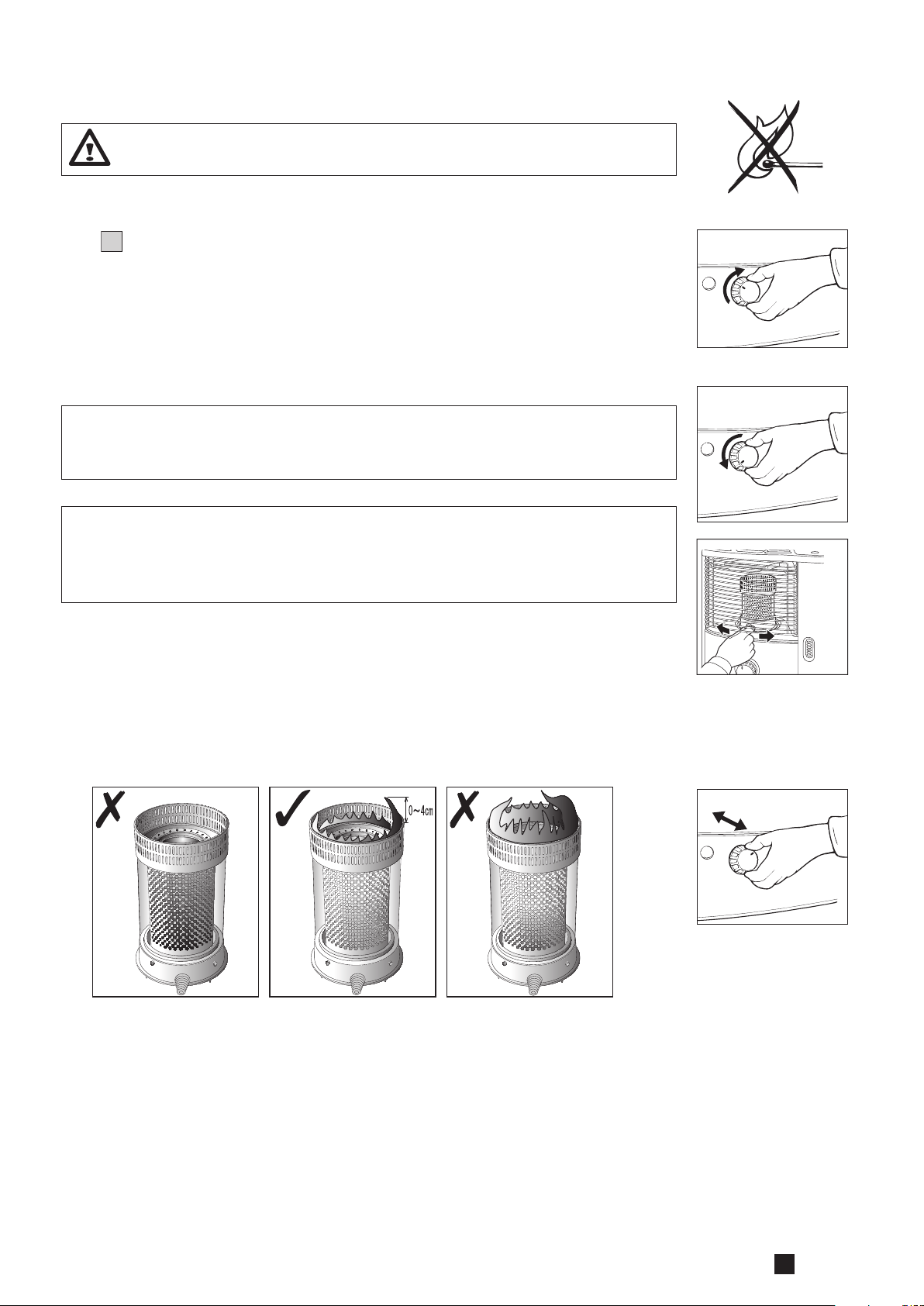 0~4cm