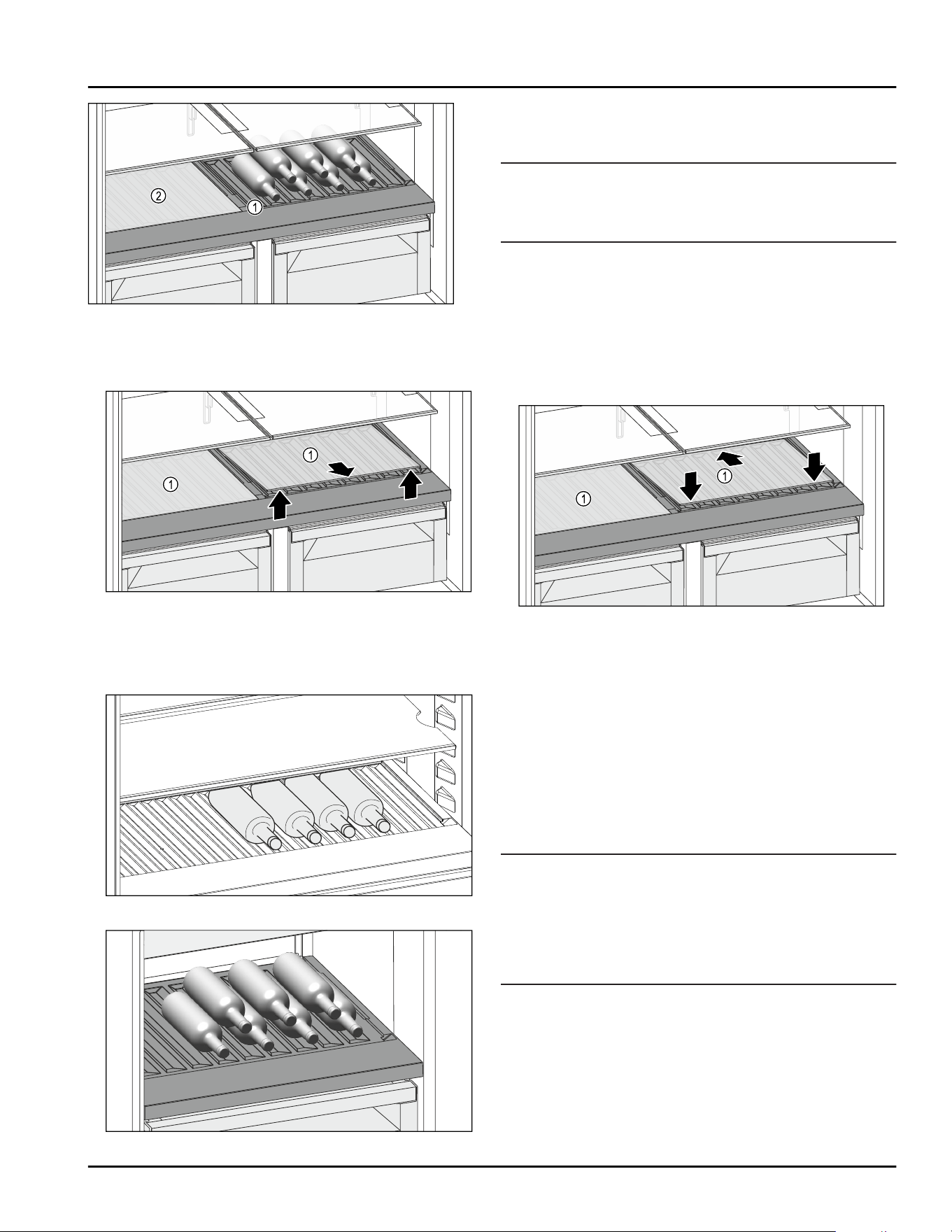 2
1

1
1

1
1