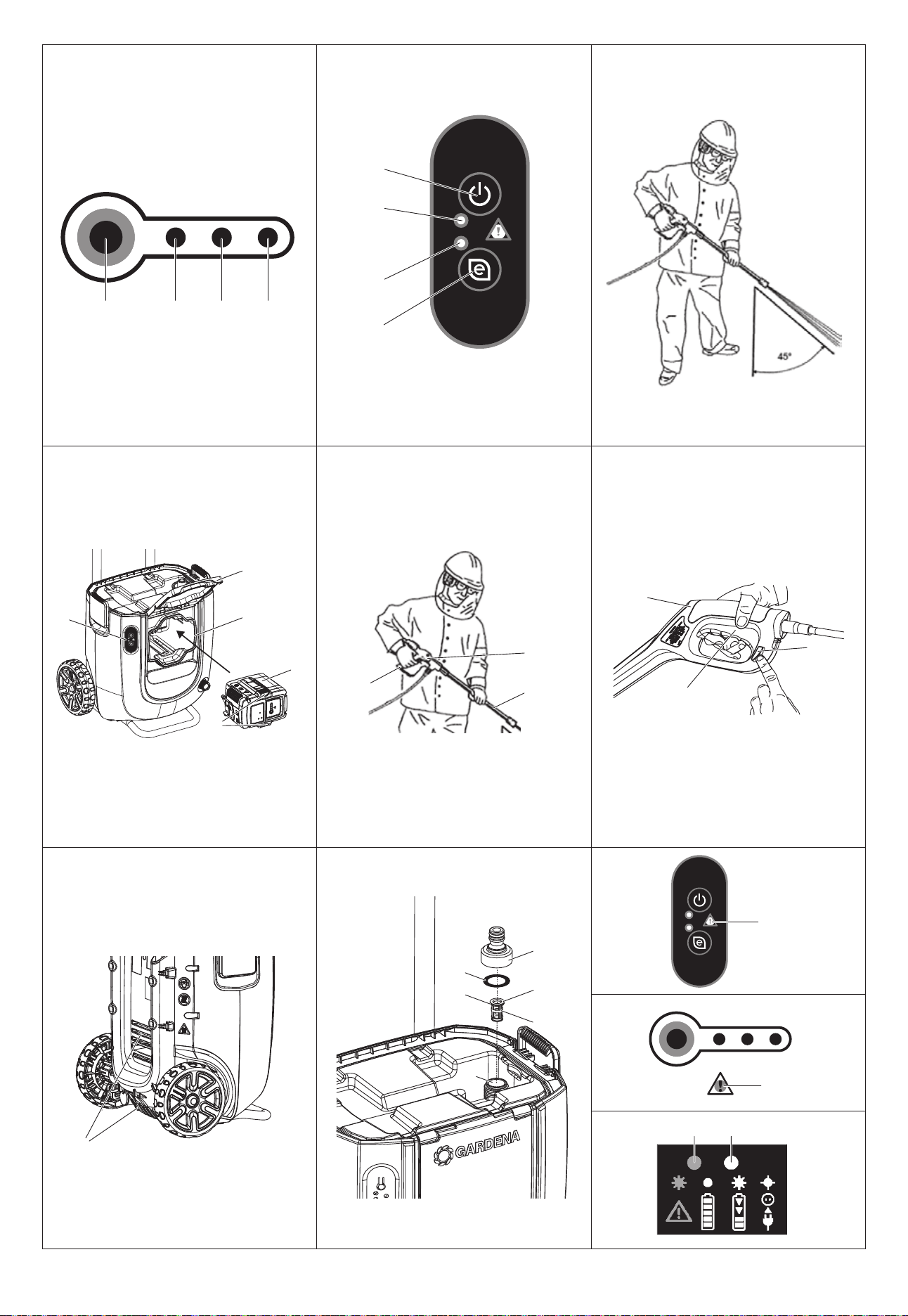 45°

GARDENA