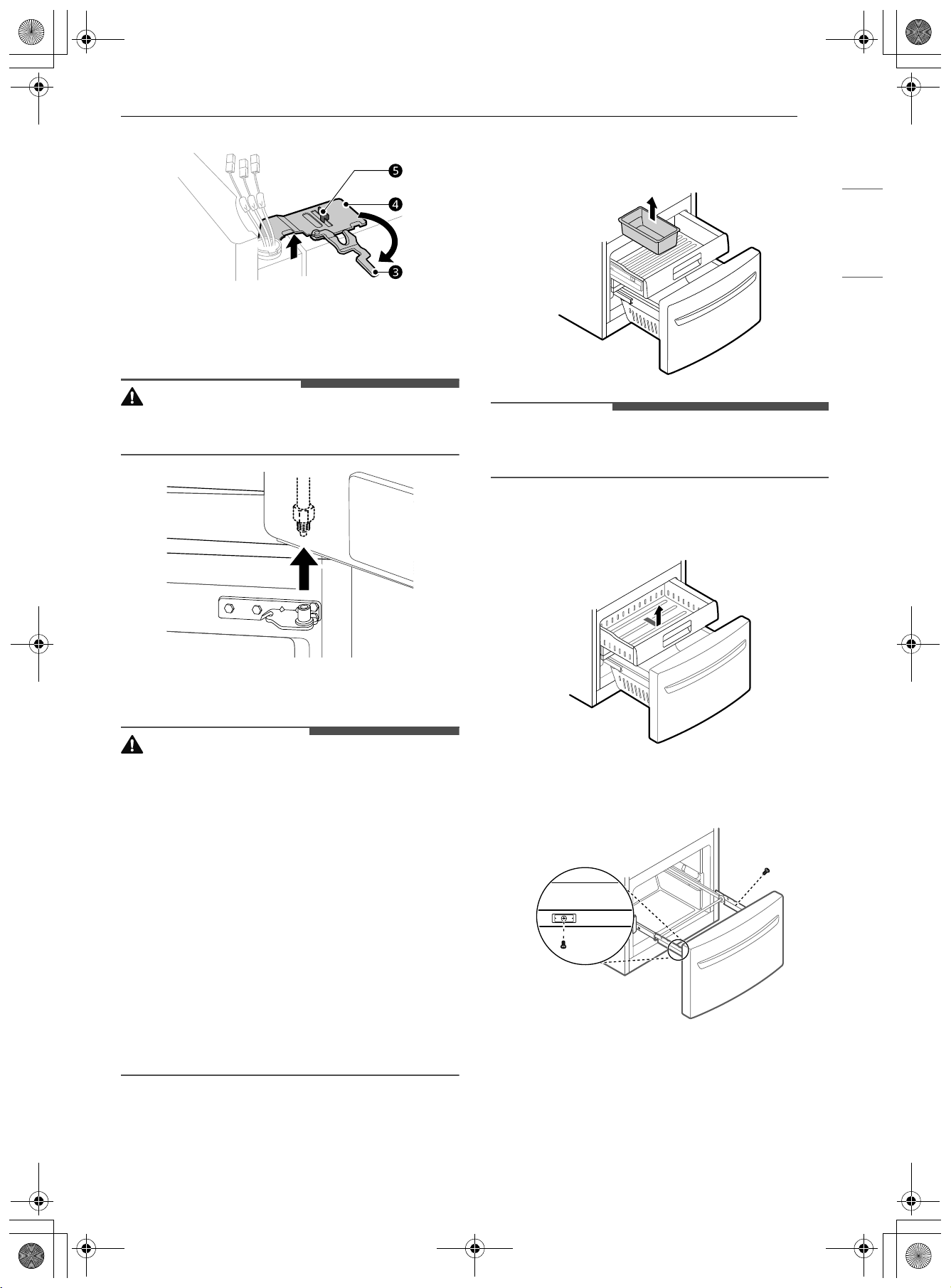 ❺

❹

❸