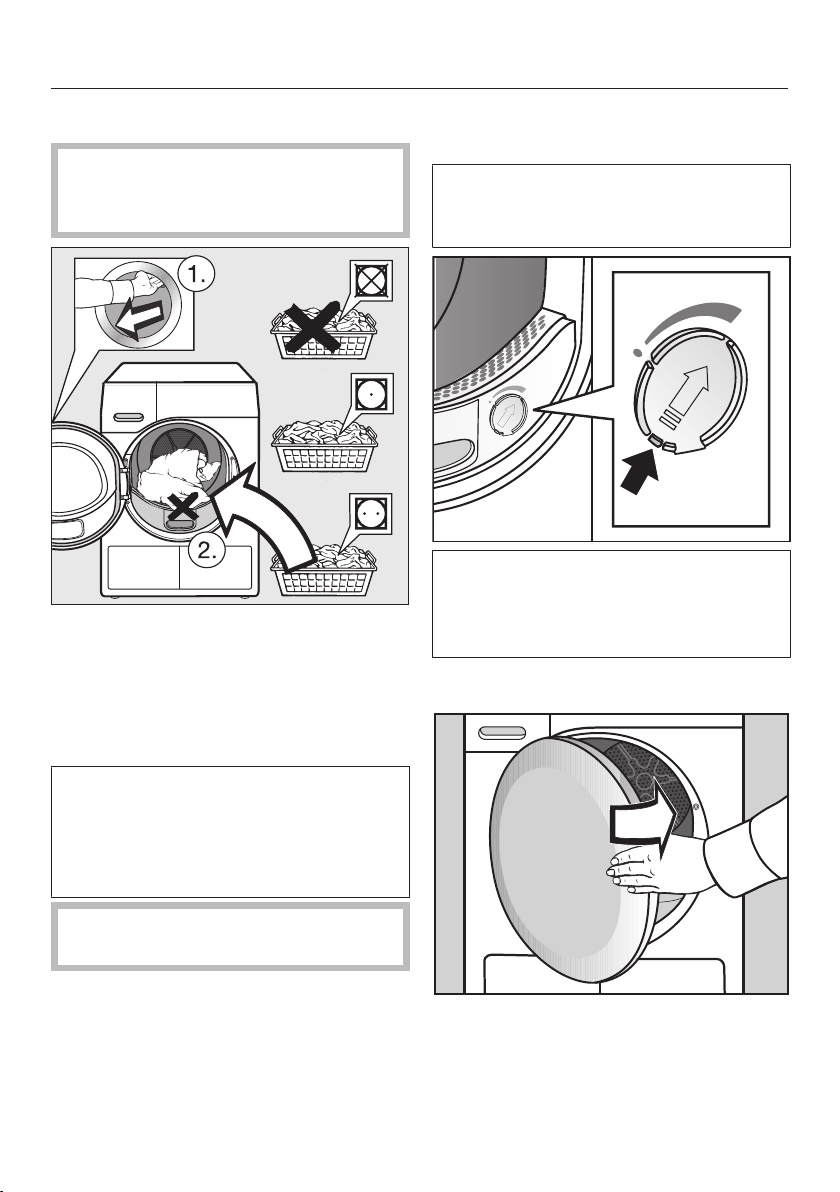 1.

2.