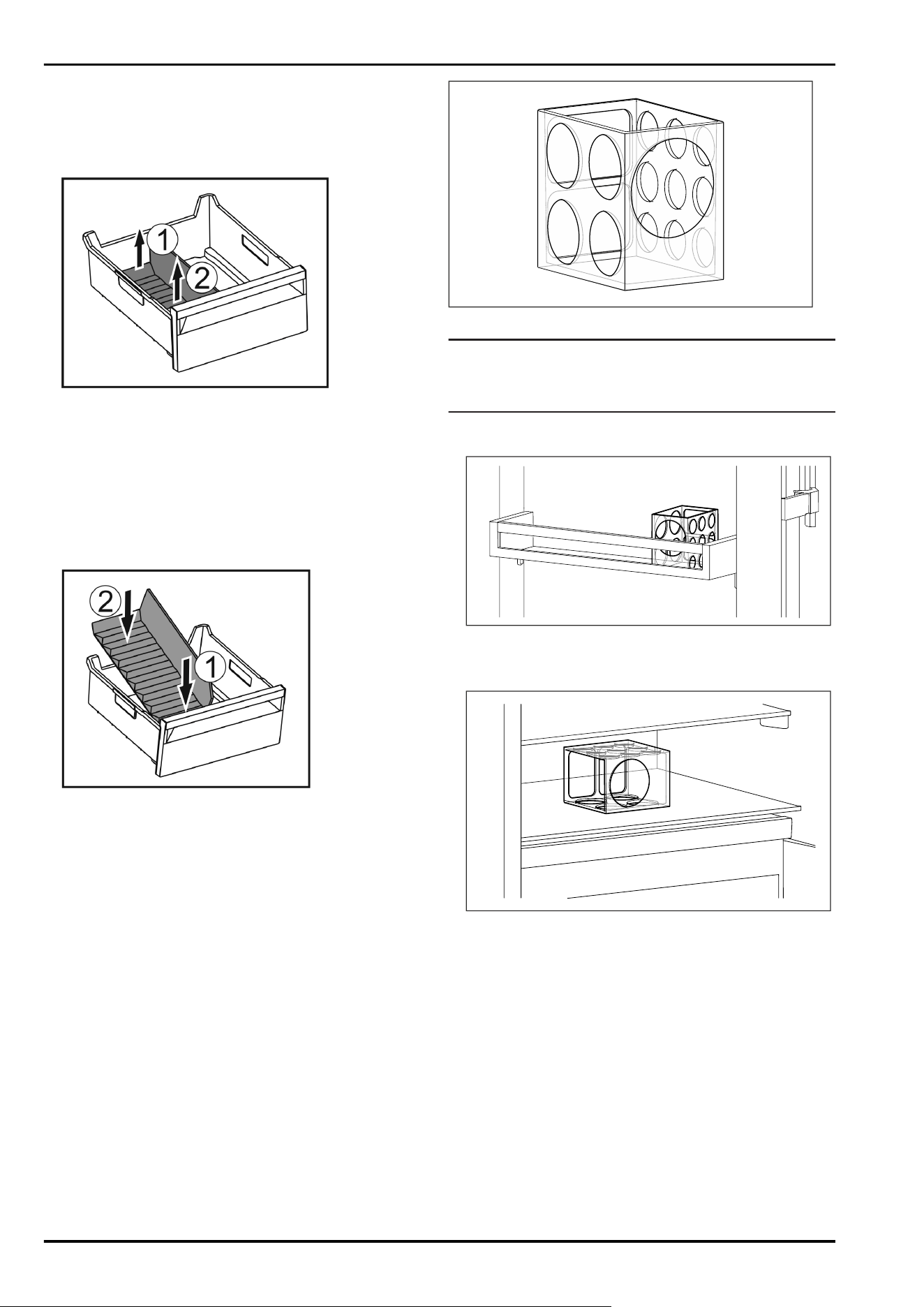 1
2

2
1