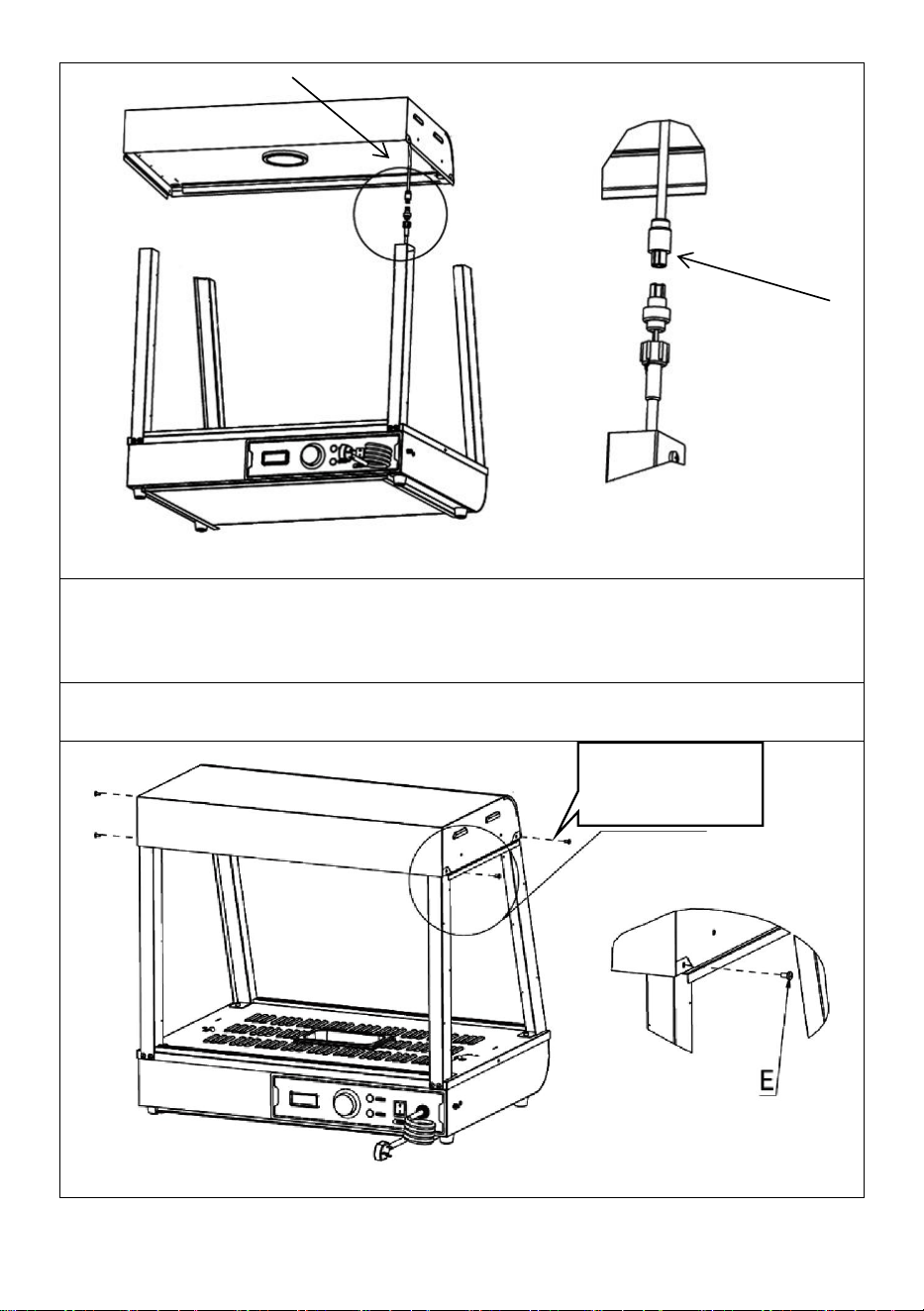 E