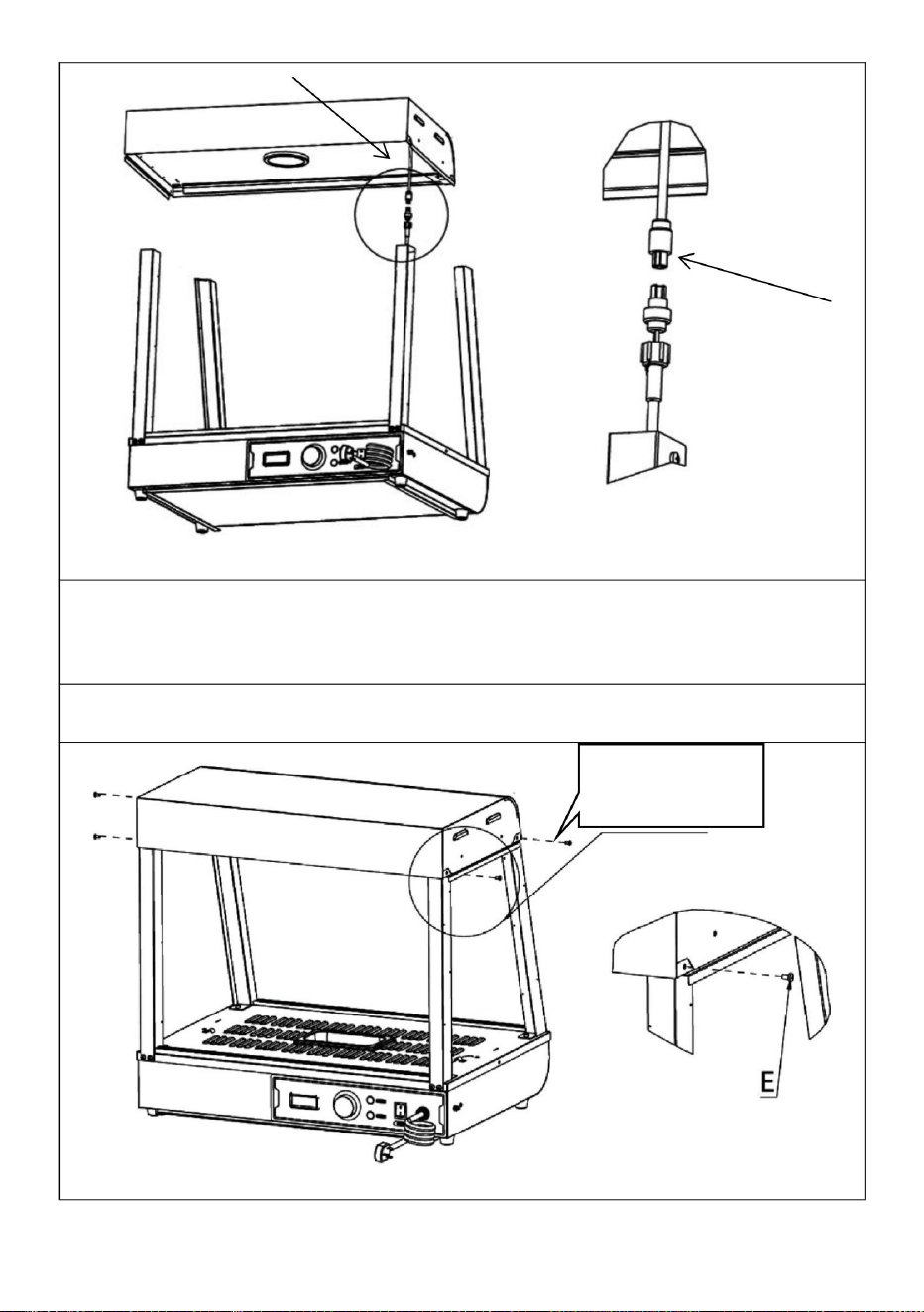 E