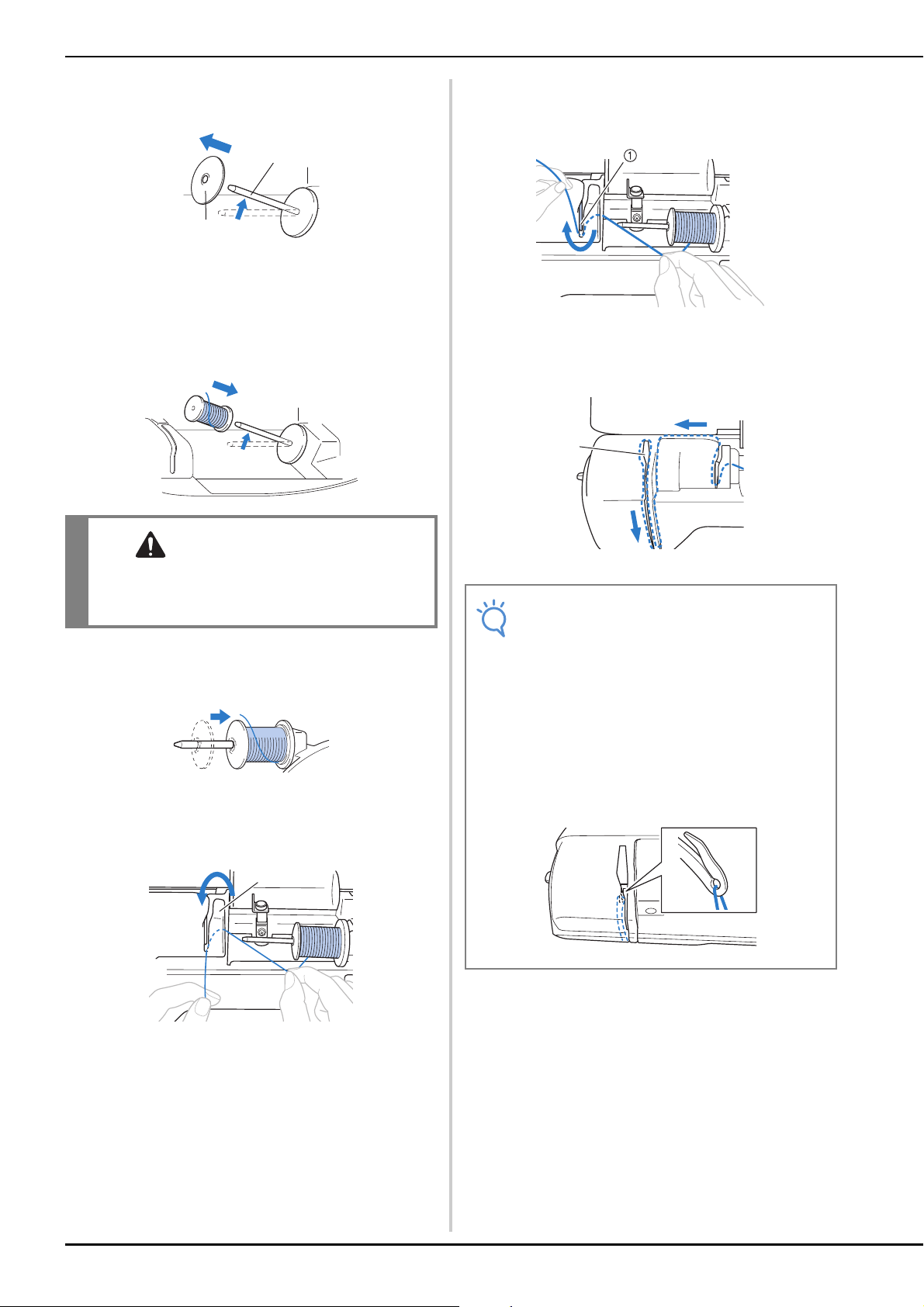 ①